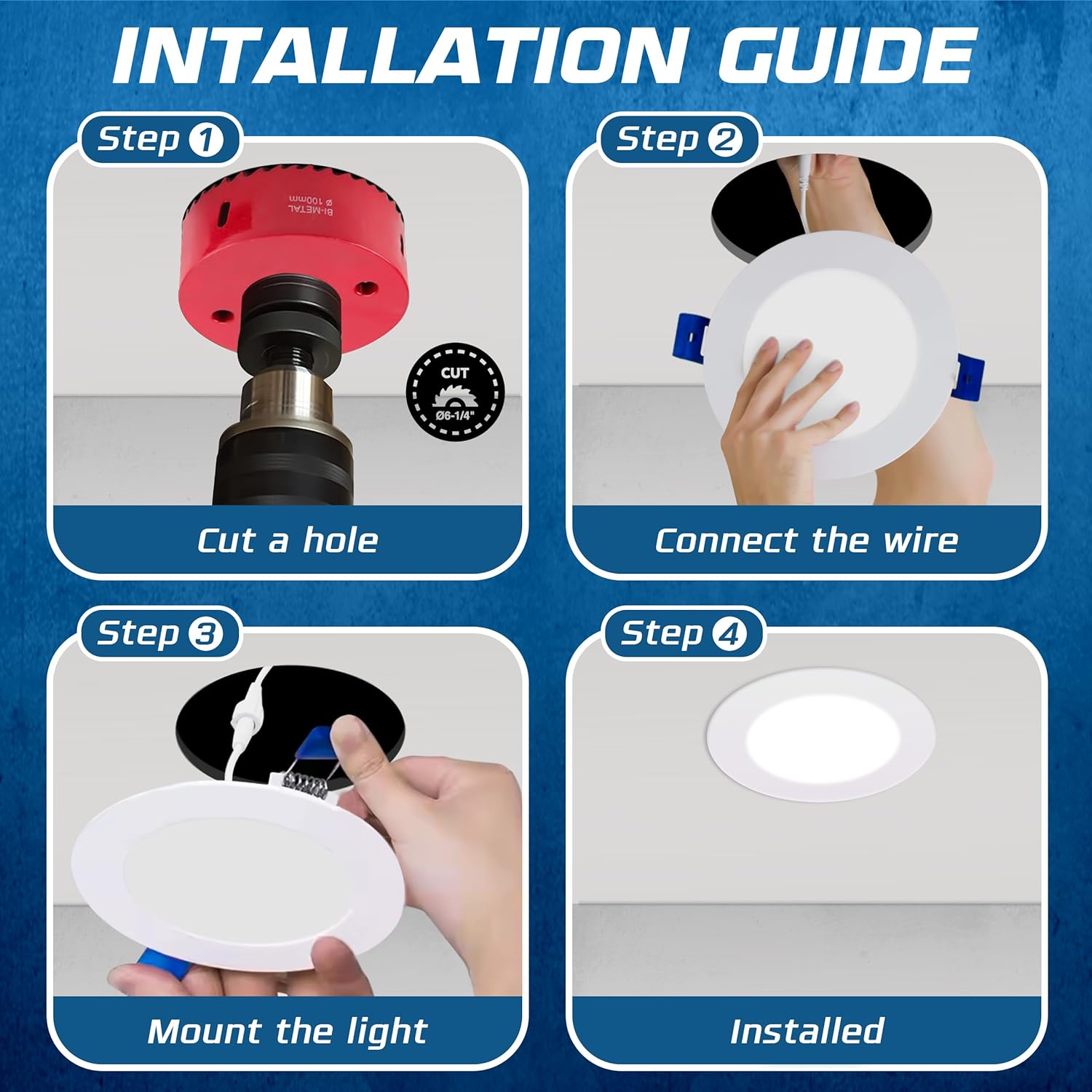 INTALLATION GUIDE

Step 1

BI-METAL
Ø 100mm

CUT
Ø6-1/4"

Cut a hole

Step 2

Connect the wire

Step 3

Mount the light

Step 4

Installed