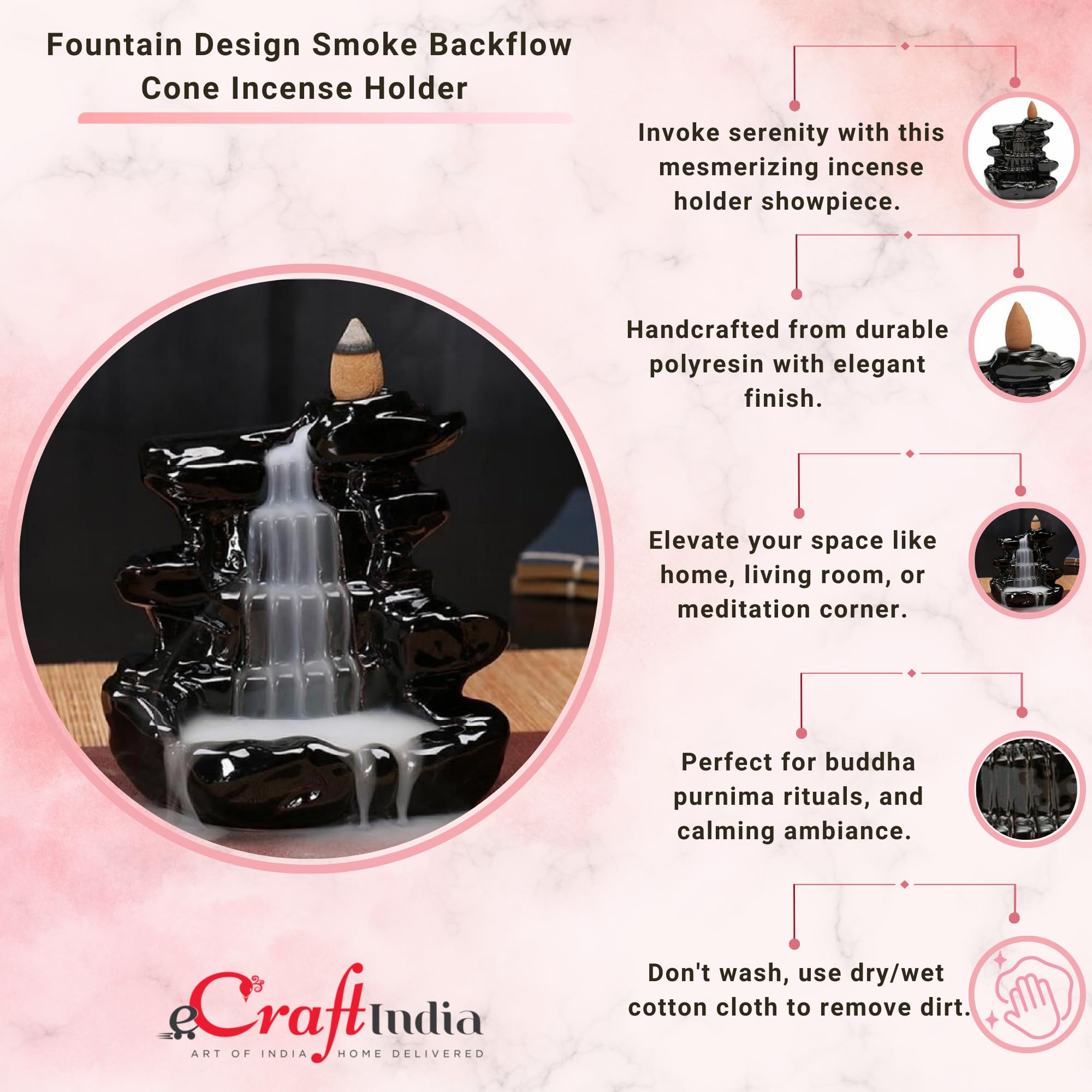 Fountain Design Smoke Backflow Cone Incense Holder

Invoke serenity with this mesmerizing incense holder showpiece.

Handcrafted from durable polyresin with elegant finish.

Elevate your space like home, living room, or meditation corner.

Perfect for buddha purnima rituals, and calming ambiance.

Don't wash, use dry/wet cotton cloth to remove dirt.

eCraftIndia
ART OF INDIA HOME DELIVERED