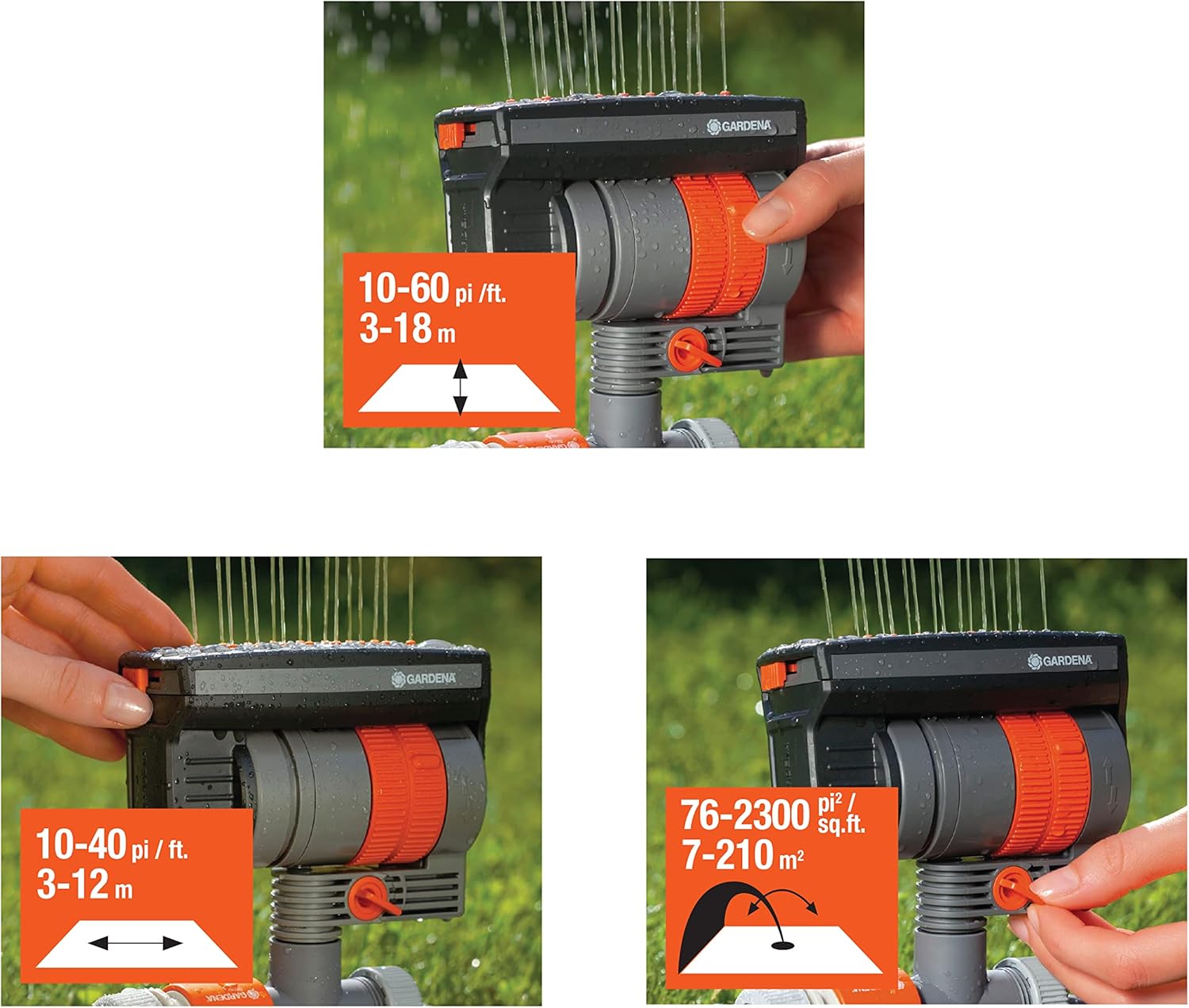 GARDENA

10-60 pi /ft.
3-18 m

GARDENA

10-40 pi / ft.
3-12 m

GARDENA

76-2300 pi² / sq.ft.
7-210 m²