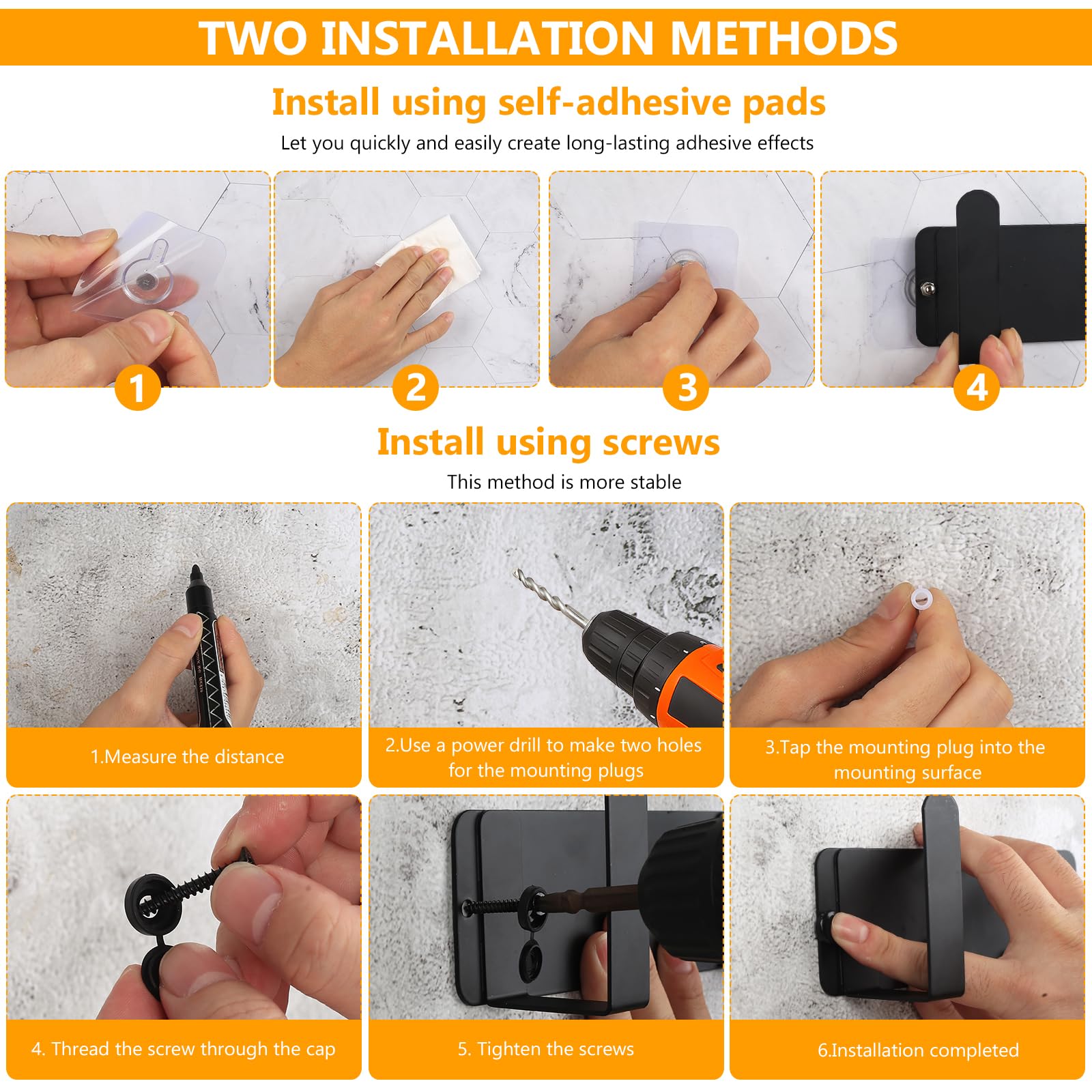 TWO INSTALLATION METHODS

Install using self-adhesive pads

Let you quickly and easily create long-lasting adhesive effects

1

2

3

4

Install using screws

This method is more stable

1.Measure the distance

2.Use a power drill to make two holes for the mounting plugs

3.Tap the mounting plug into the mounting surface

4. Thread the screw through the cap

5. Tighten the screws

6.Installation completed