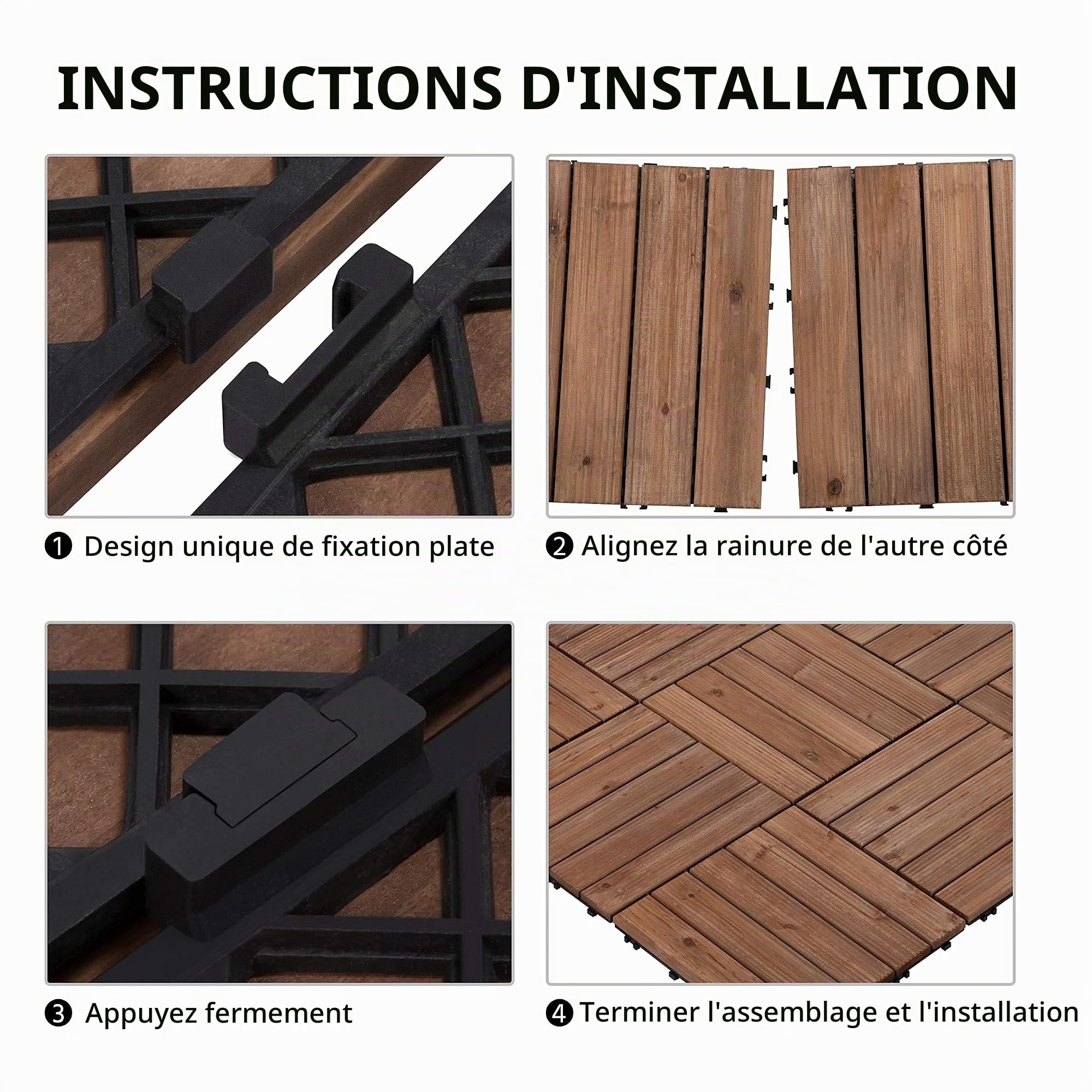 INSTRUCTIONS D'INSTALLATION

❶ Design unique de fixation plate

❷ Alignez la rainure de l'autre côté

❸ Appuyez fermement

❹ Terminer l'assemblage et l'installation