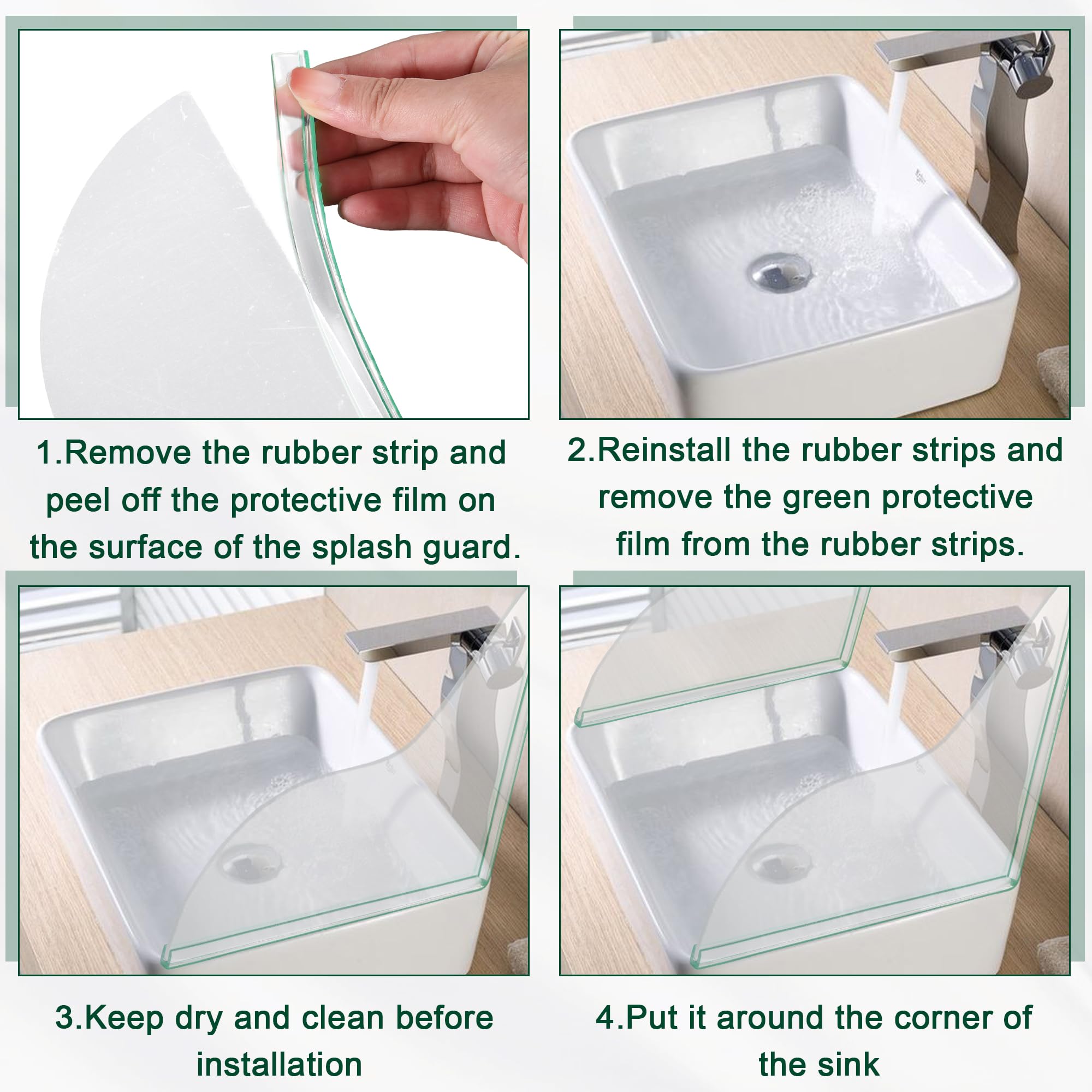 1.Remove the rubber strip and peel off the protective film on the surface of the splash guard.

2.Reinstall the rubber strips and remove the green protective film from the rubber strips.

3.Keep dry and clean before installation

4.Put it around the corner of the sink