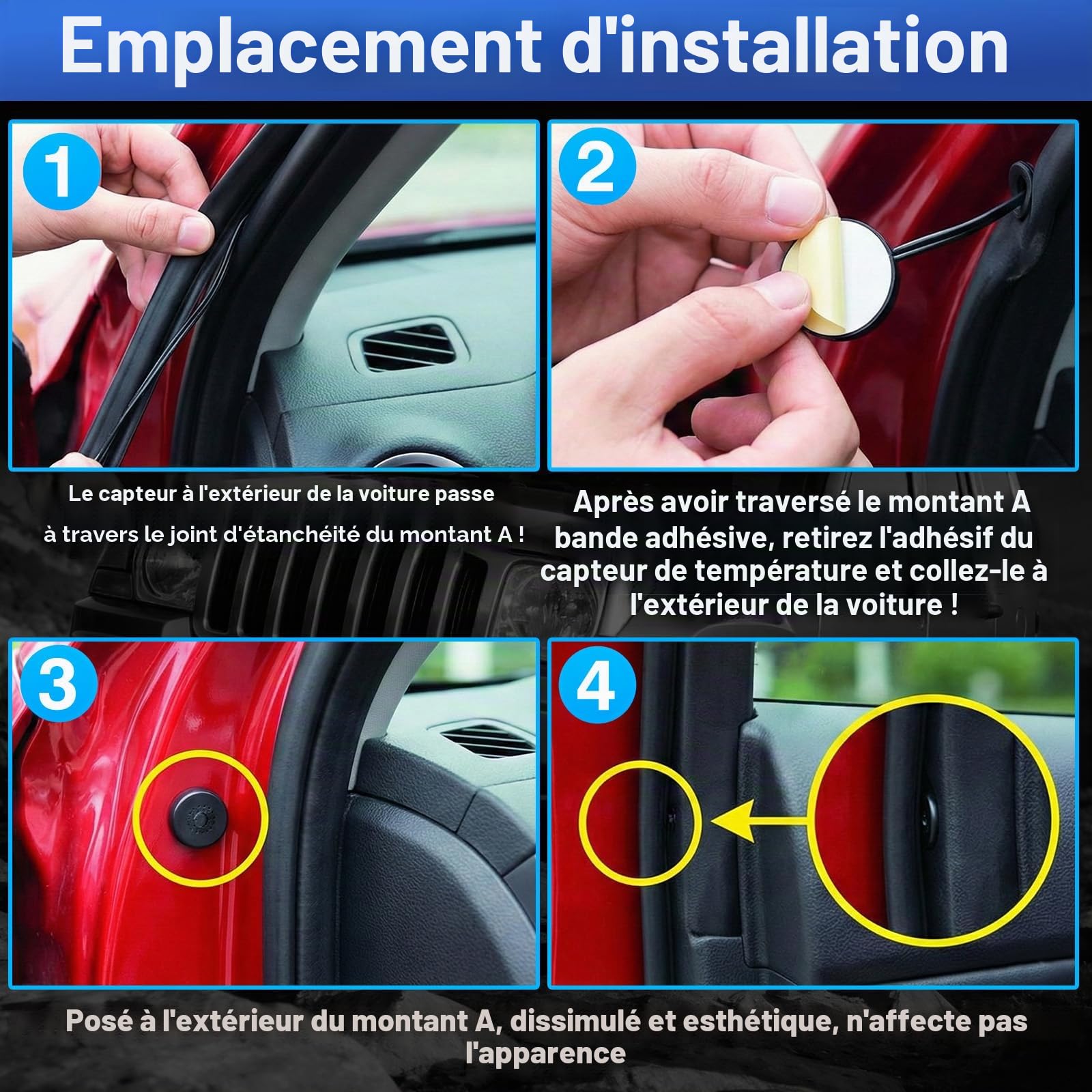 Emplacement d'installation

1

2

Le capteur à l'extérieur de la voiture passe à travers le joint d'étanchéité du montant A !

Après avoir traversé le montant A bande adhésive, retirez l'adhésif du capteur de température et collez-le à l'extérieur de la voiture !

3

4

Posé à l'extérieur du montant A, dissimulé et esthétique, n'affecte pas l'apparence