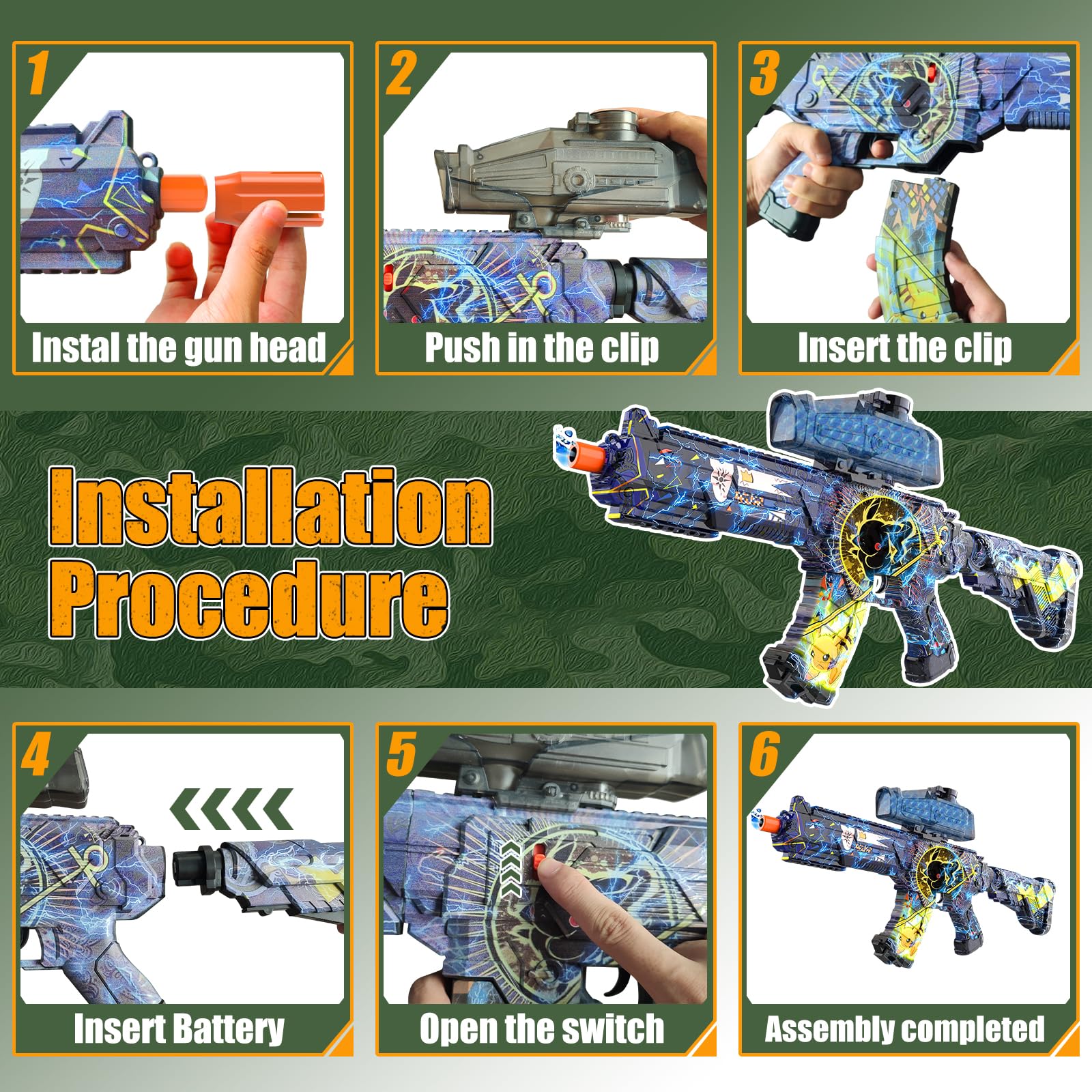 1
Instal the gun head

2
Push in the clip

3
Insert the clip

Installation Procedure

4
Insert Battery

5
Open the switch

6
Assembly completed