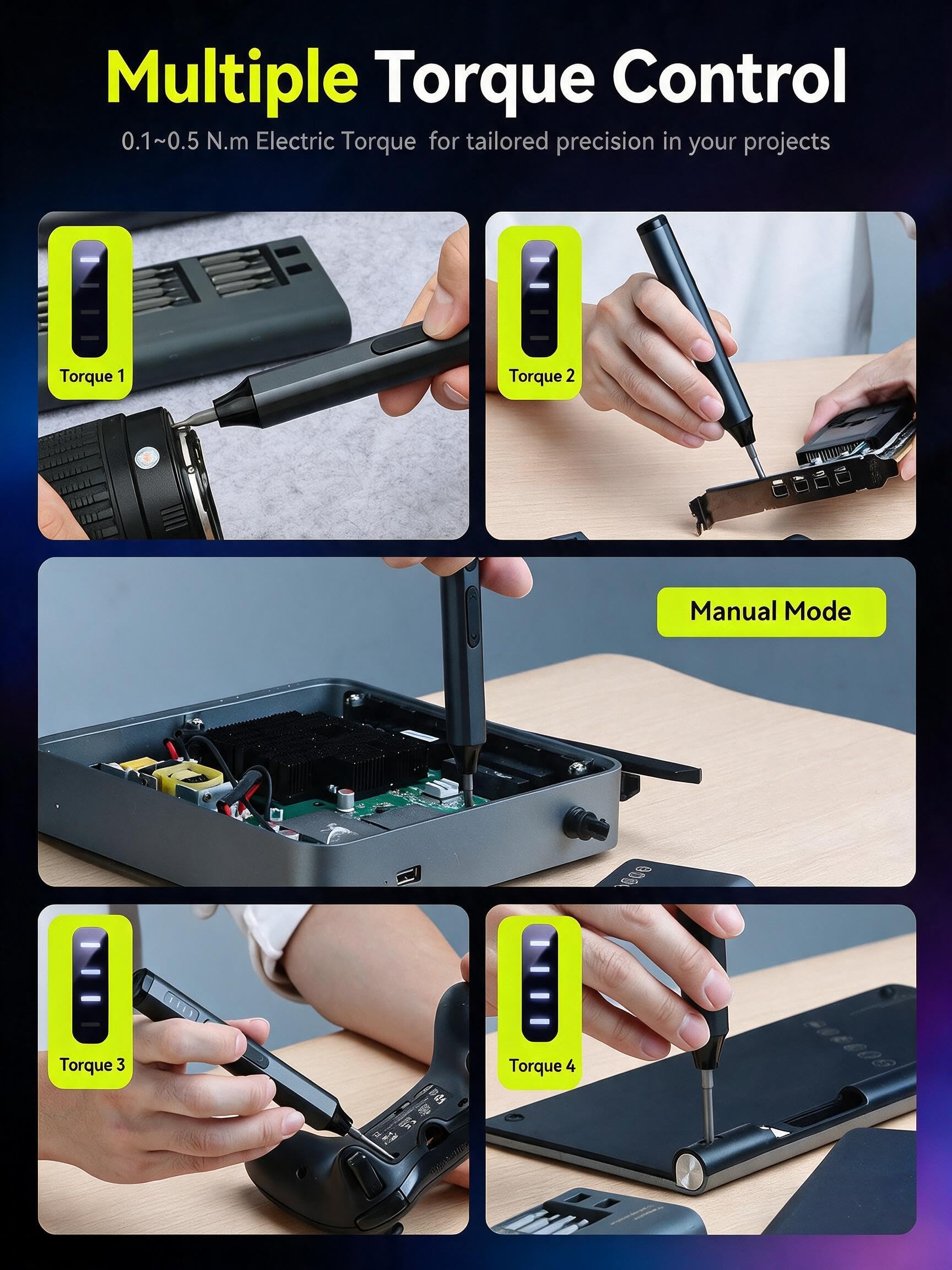 Multiple Torque Control

0.1~0.5 N.m Electric Torque for tailored precision in your projects

Torque 1

Torque 2

Manual Mode

Torque 3

Torque 4