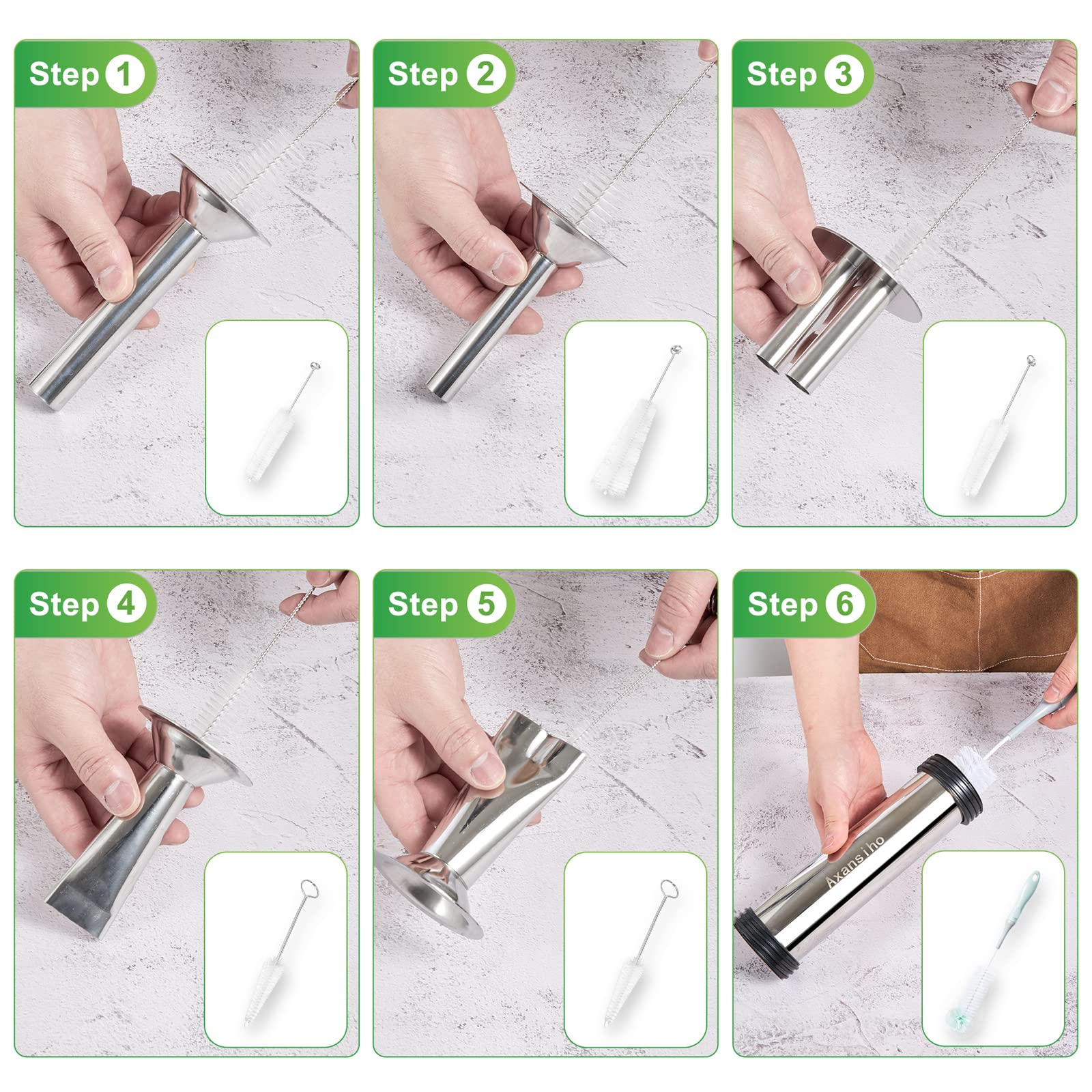 Step 1

Step 2

Step 3

Step 4

Step 5

Step 6

Axansiho