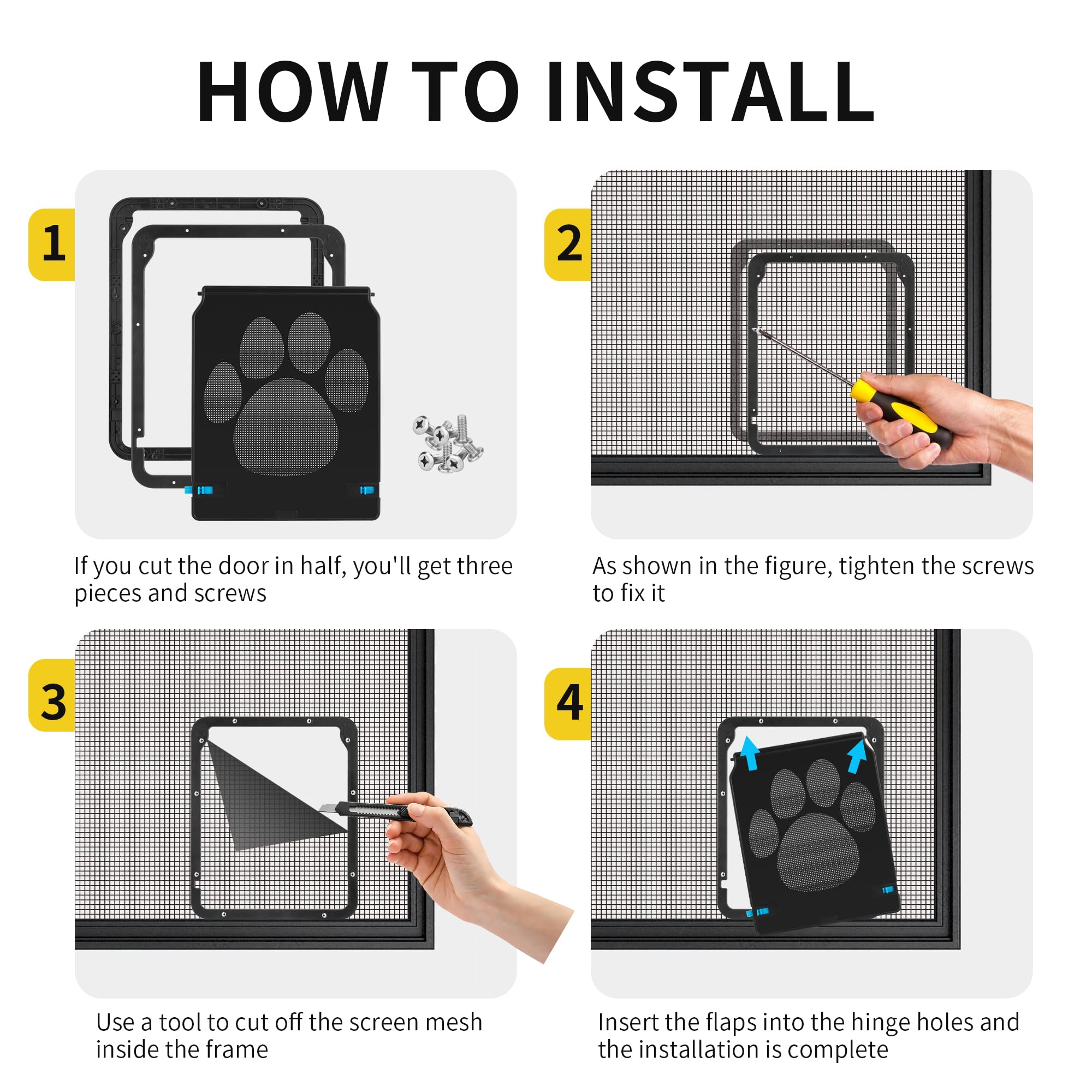 HOW TO INSTALL

1

If you cut the door in half, you'll get three pieces and screws

2

As shown in the figure, tighten the screws to fix it

3

Use a tool to cut off the screen mesh inside the frame

4

Insert the flaps into the hinge holes and the installation is complete