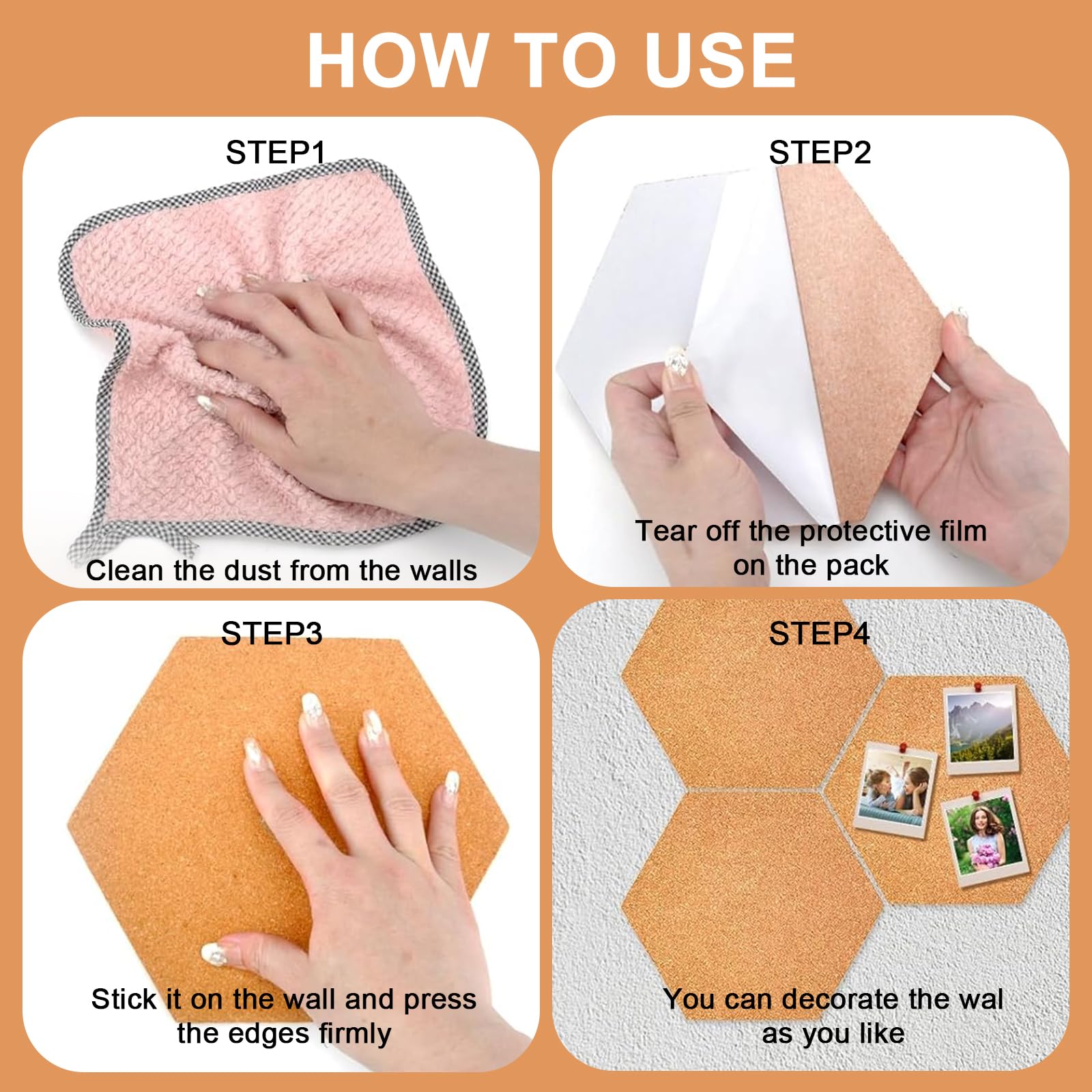 HOW TO USE

STEP1

Clean the dust from the walls

STEP2

Tear off the protective film on the pack

STEP3

Stick it on the wall and press the edges firmly

STEP4

You can decorate the wal as you like