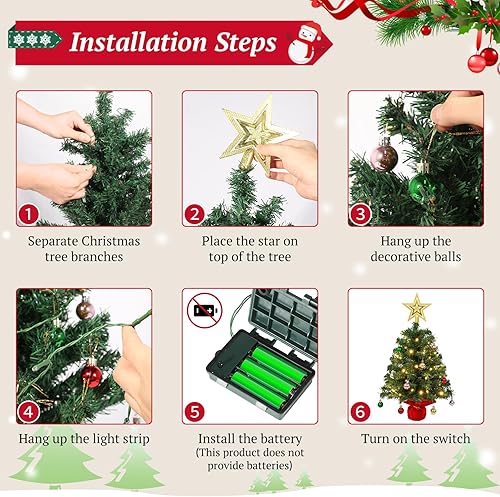 Installation Steps

1
Separate Christmas tree branches

2
Place the star on top of the tree

3
Hang up the decorative balls

4
Hang up the light strip

5
Install the battery
(This product does not provide batteries)

6
Turn on the switch