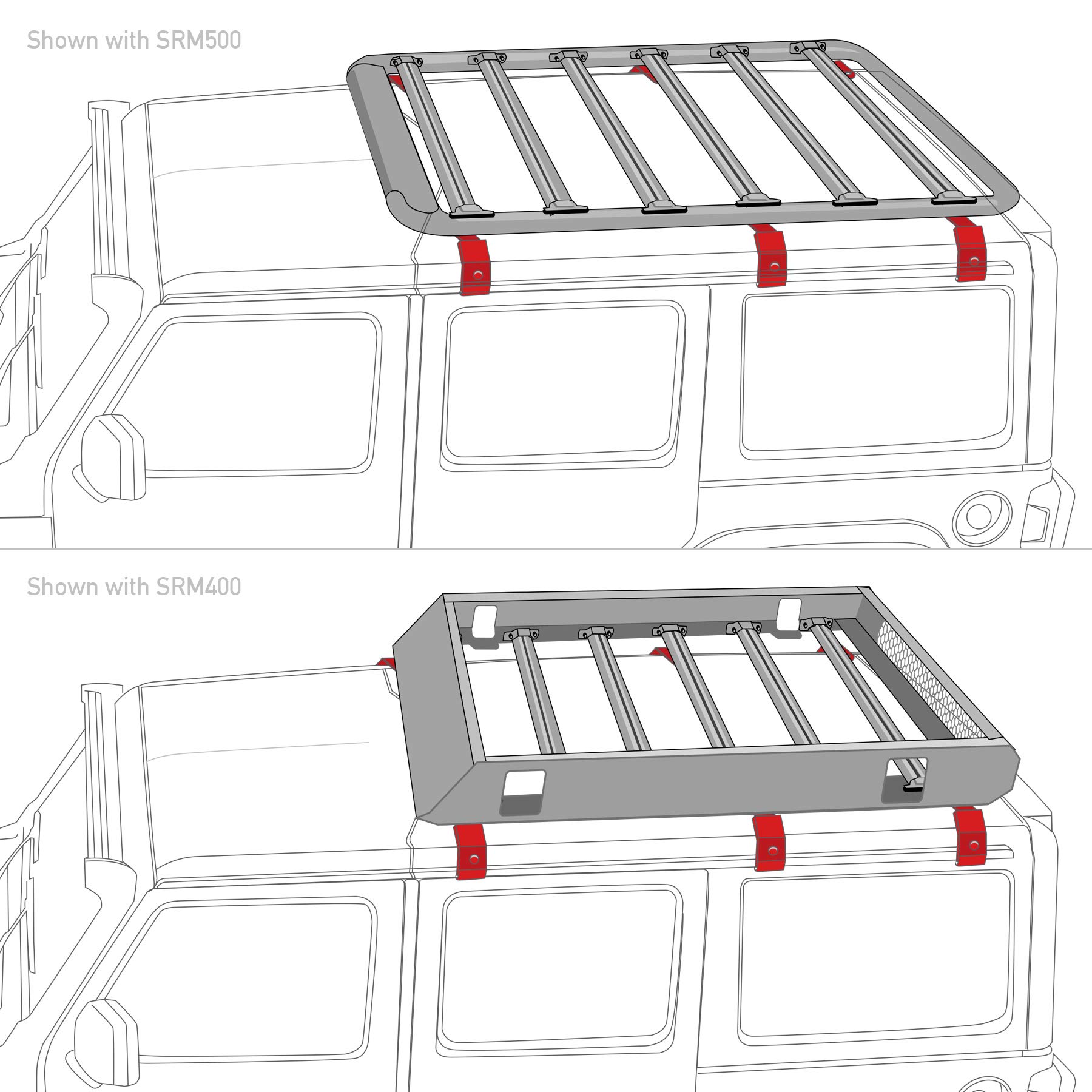 Shown with SRM500

Shown with SRM400