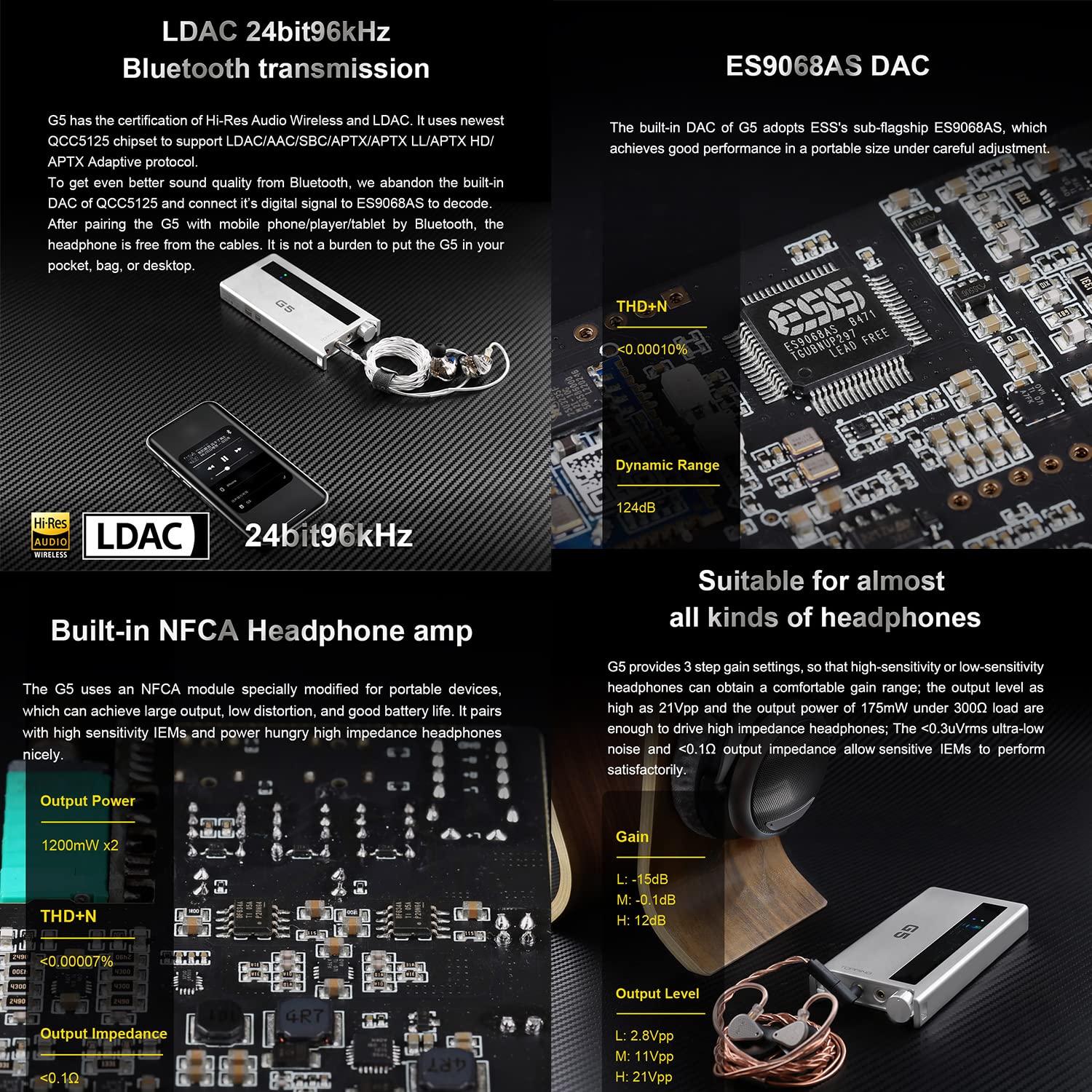 LDAC 24bit96kHz
Bluetooth transmission

G5 has the certification of Hi-Res Audio Wireless and LDAC. It uses newest QCC5125 chipset to support LDAC/AAC/SBC/APTX/APTX LL/APTX HD/APTX Adaptive protocol.
To get even better sound quality from Bluetooth, we abandon the built-in DAC of QCC5125 and connect it's digital signal to ES9068AS to decode.
After pairing the G5 with mobile phone/player/tablet by Bluetooth, the headphone is free from the cables. It is not a burden to put the G5 in your pocket, bag, or desktop.

G5

Hi-Res AUDIO WIRELESS
LDAC
24bit96kHz

ES9068AS DAC

The built-in DAC of G5 adopts ESS's sub-flagship ES9068AS, which achieves good performance in a portable size under careful adjustment.

THD+N
<0.00010%

Dynamic Range
124dB

ESS ES9068AS B471 TGUBNUP297 LEAD FREE

Built-in NFCA Headphone amp

The G5 uses an NFCA module specially modified for portable devices, which can achieve large output, low distortion, and good battery life. It pairs with high sensitivity IEMs and power hungry high impedance headphones nicely.

Output Power
1200mW x2

THD+N
<0.00007%

Output Impedance
<0.1Ω

Suitable for almost
all kinds of headphones

G5 provides 3 step gain settings, so that high-sensitivity or low-sensitivity headphones can obtain a comfortable gain range; the output level as high as 21Vpp and the output power of 175mW under 300Ω load are enough to drive high impedance headphones; The <0.3uVrms ultra-low noise and <0.1Ω output impedance allow sensitive IEMs to perform satisfactorily.

Gain
L: -15dB
M: -0.1dB
H: 12dB

Output Level
L: 2.8Vpp
M: 11Vpp
H: 21Vpp

G5