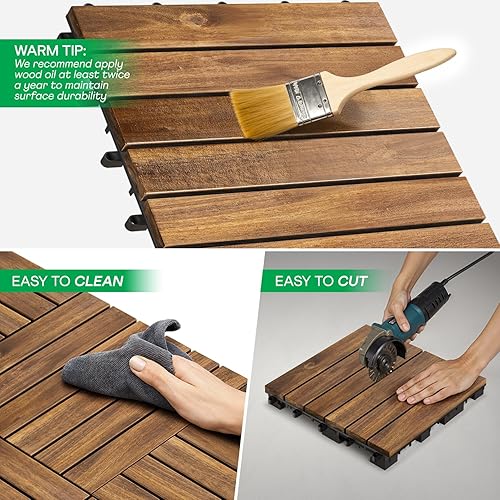 WARM TIP:
We recommend apply wood oil at least twice a year to maintain surface durability

EASY TO CLEAN

EASY TO CUT