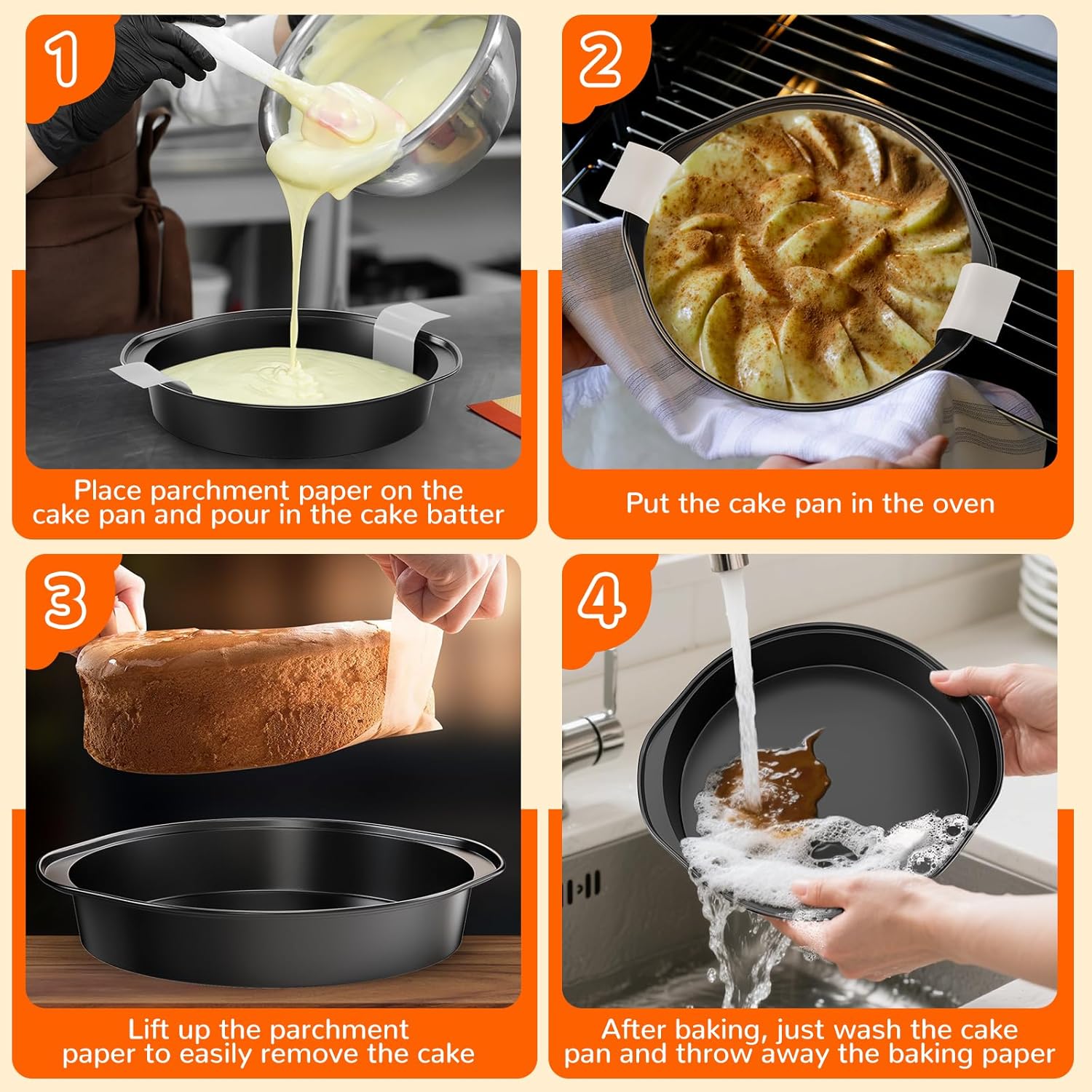 1

Place parchment paper on the cake pan and pour in the cake batter

2

Put the cake pan in the oven

3

Lift up the parchment paper to easily remove the cake

4

After baking, just wash the cake pan and throw away the baking paper