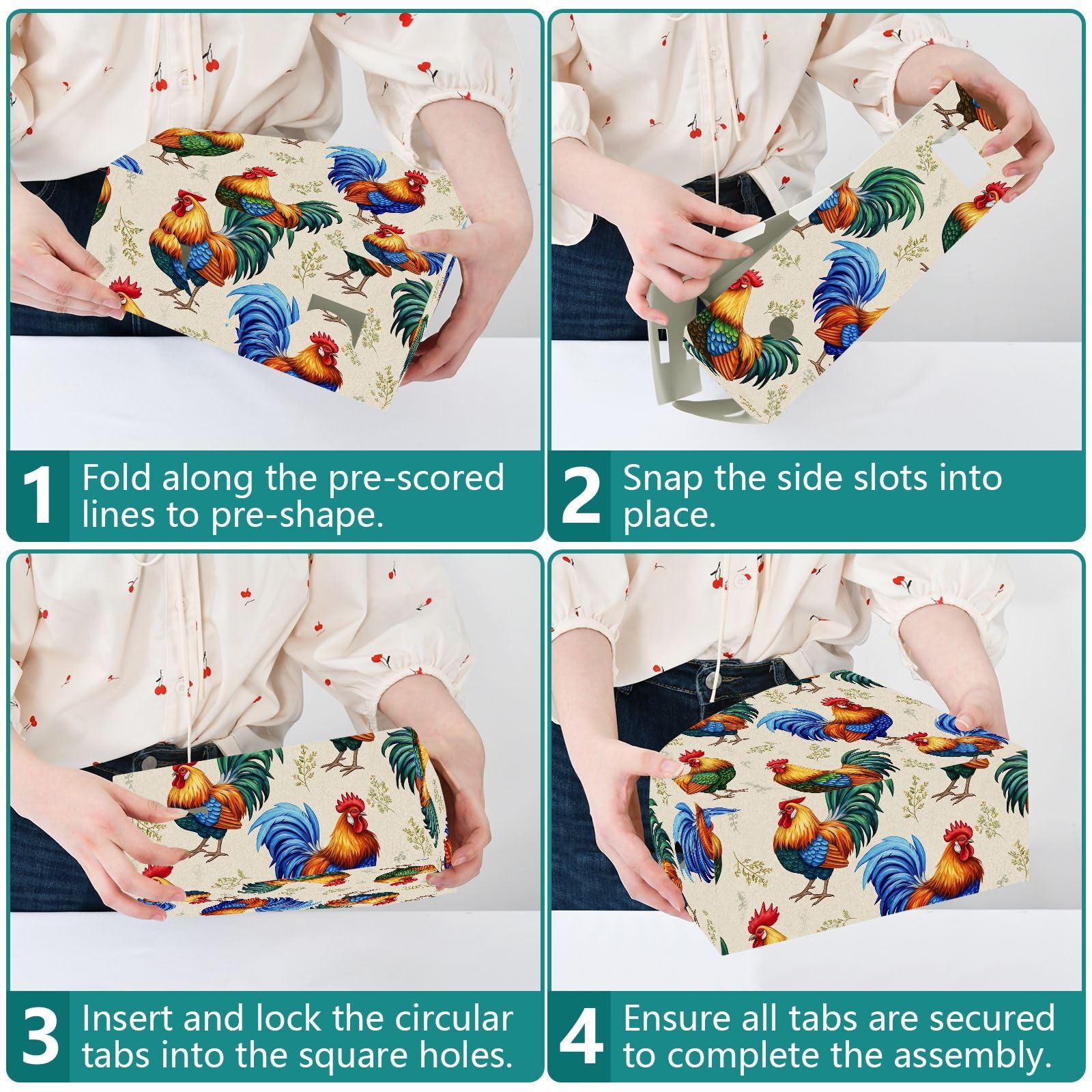 1 Fold along the pre-scored lines to pre-shape.

2 Snap the side slots into place.

3 Insert and lock the circular tabs into the square holes.

4 Ensure all tabs are secured to complete the assembly.