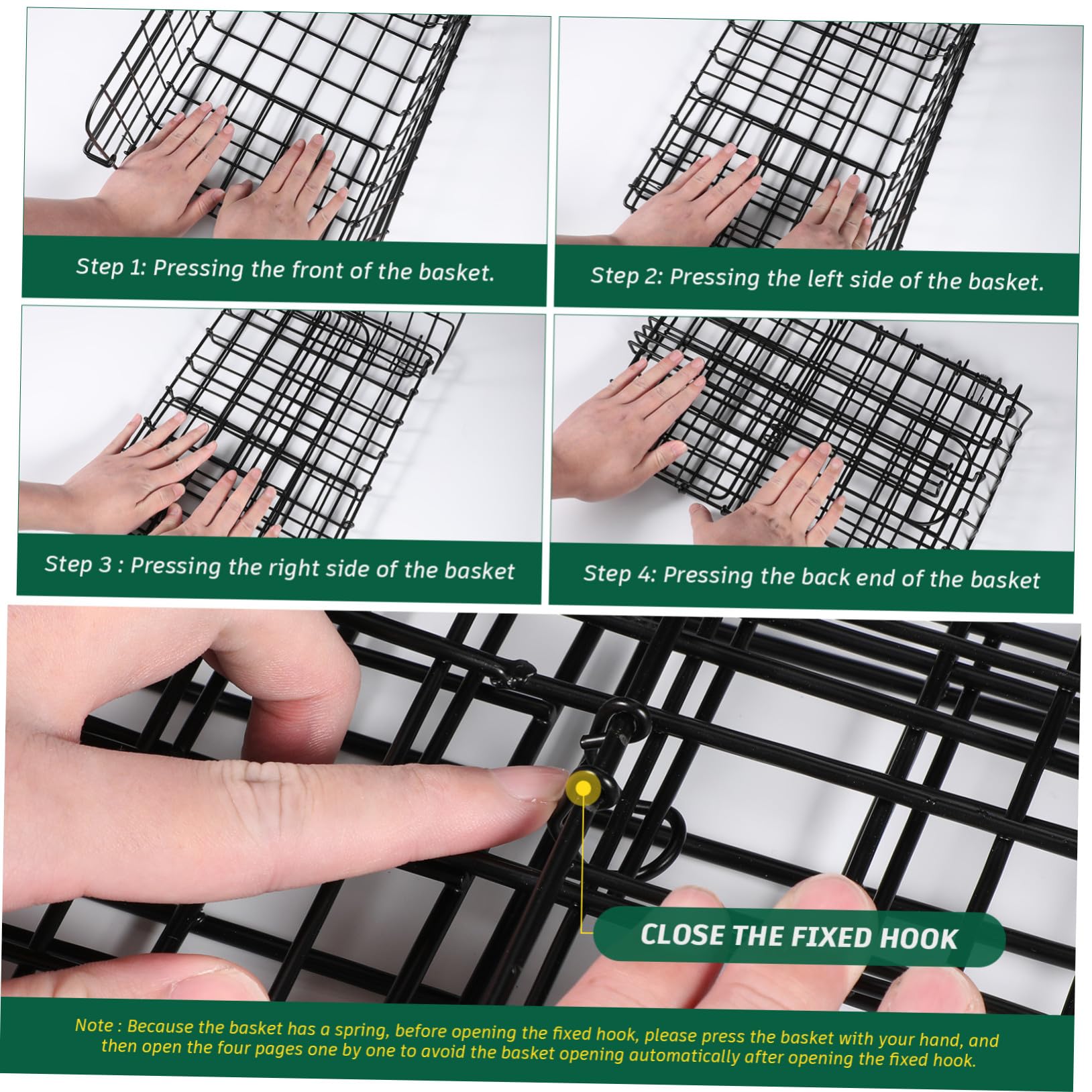 Step 1: Pressing the front of the basket.

Step 2: Pressing the left side of the basket.

Step 3 : Pressing the right side of the basket

Step 4: Pressing the back end of the basket

CLOSE THE FIXED HOOK

Note : Because the basket has a spring, before opening the fixed hook, please press the basket with your hand, and then open the four pages one by one to avoid the basket opening automatically after opening the fixed hook.