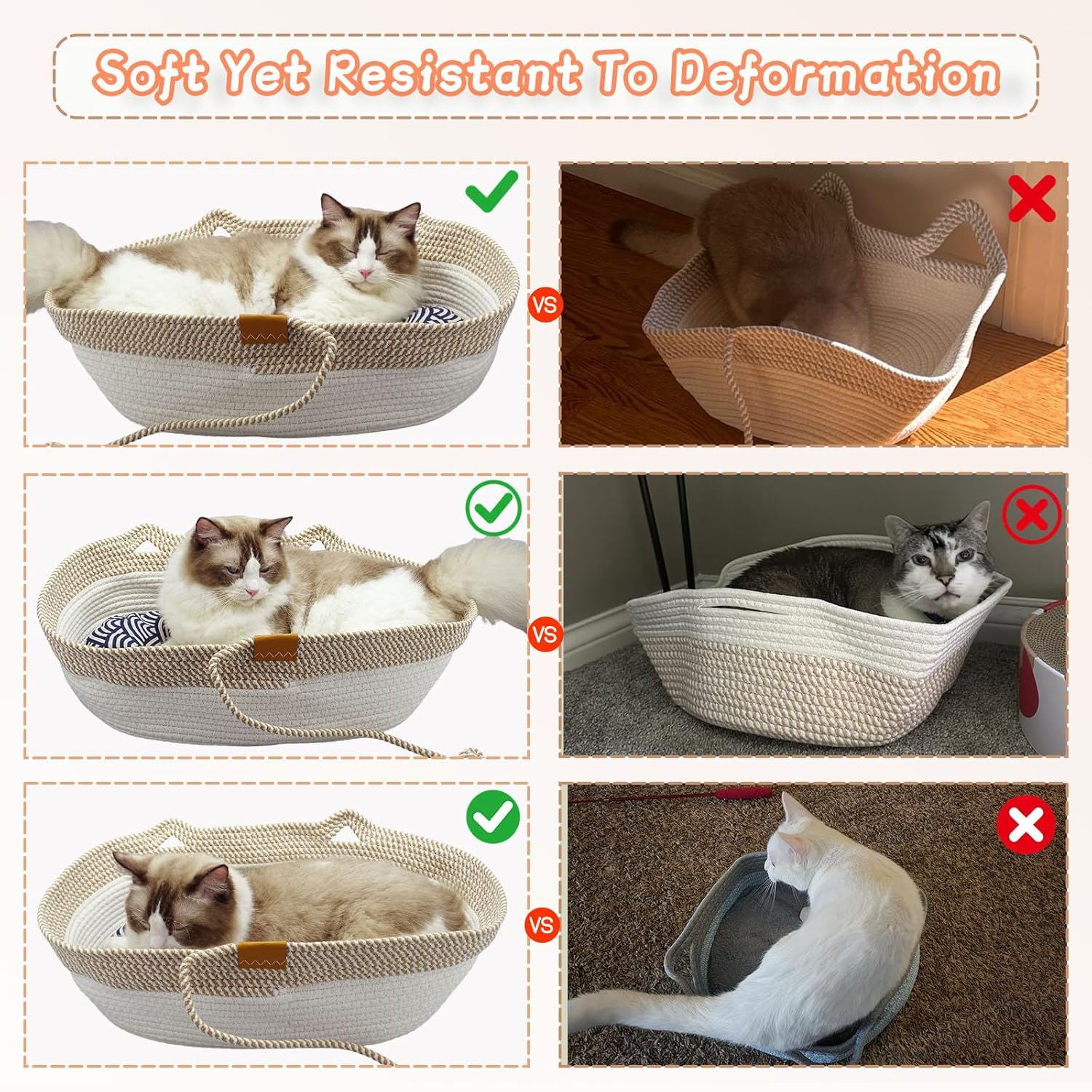 Soft Yet Resistant To Deformation

VS

VS

VS