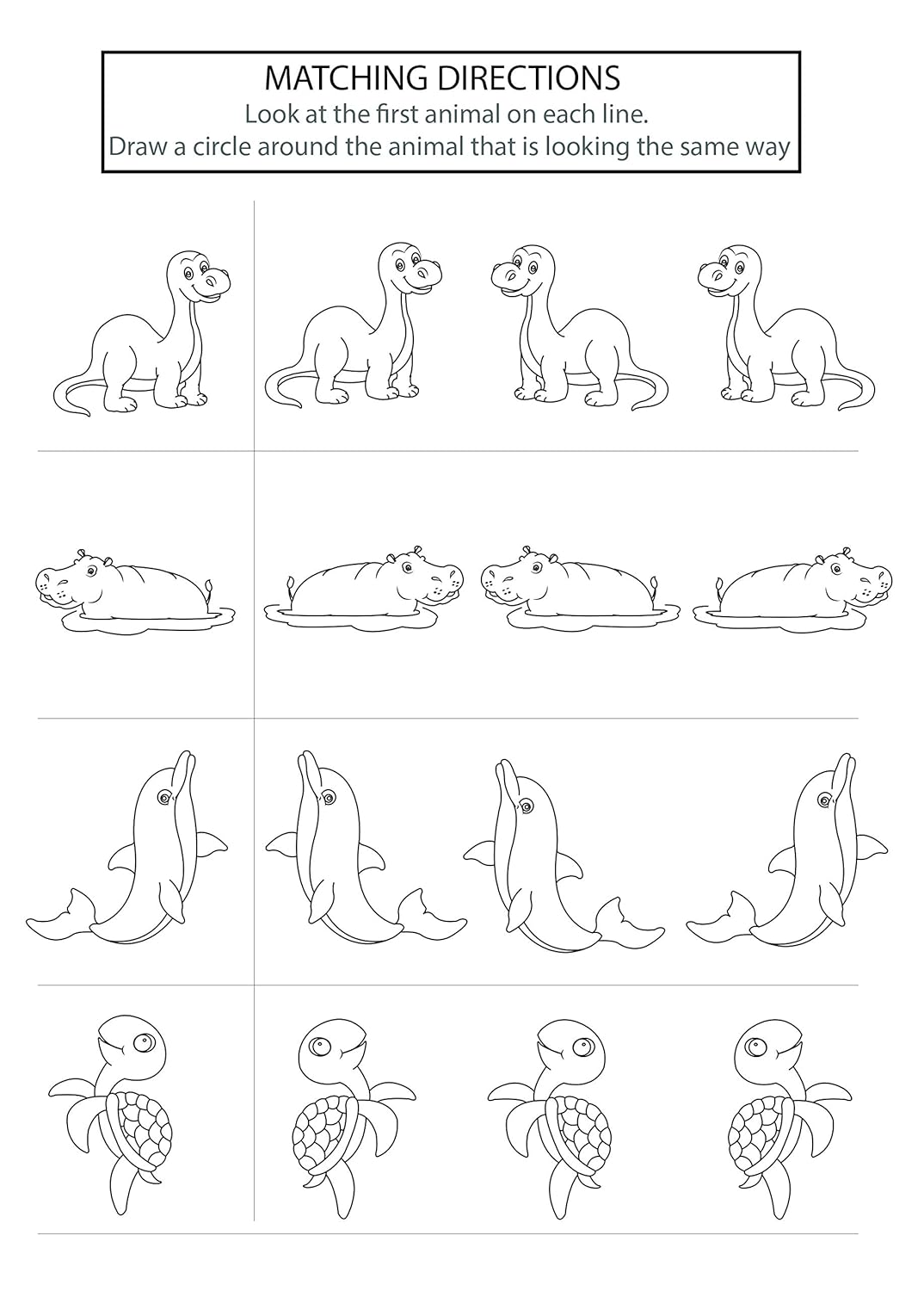 MATCHING DIRECTIONS
Look at the first animal on each line.
Draw a circle around the animal that is looking the same way