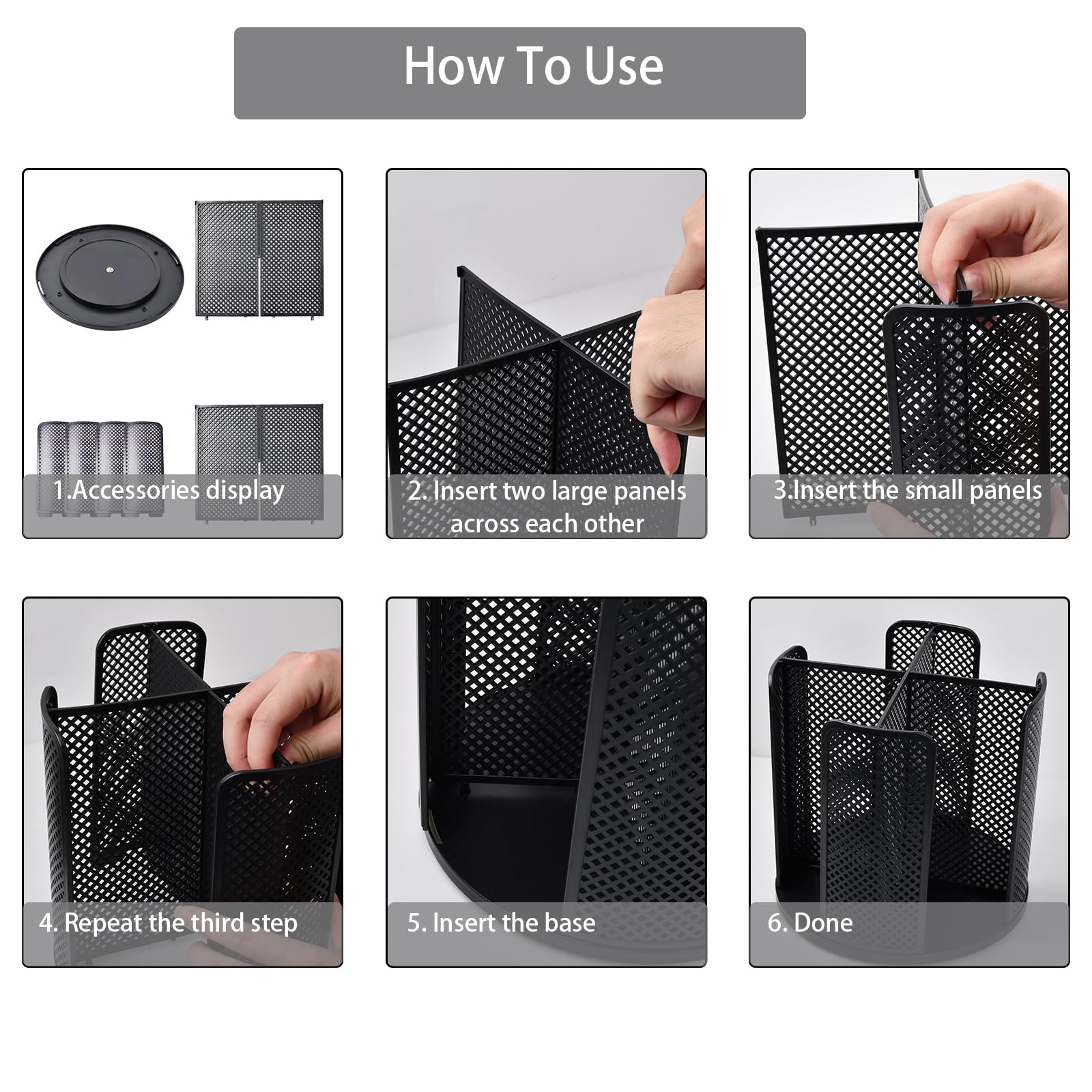 How To Use

1.Accessories display

2. Insert two large panels across each other

3.Insert the small panels

4. Repeat the third step

5. Insert the base

6. Done