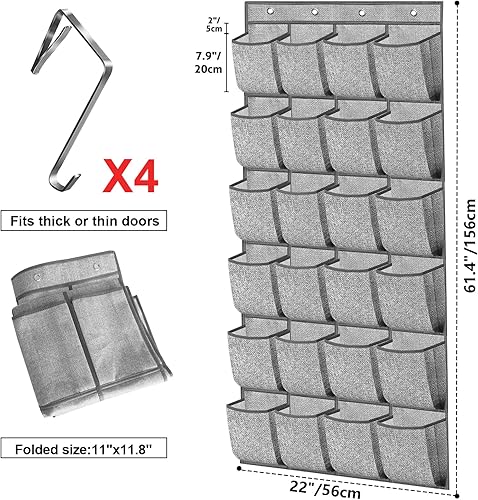 X4

Fits thick or thin doors

Folded size:11"x11.8"

2"/
5cm

7.9"/
20cm

61.4"/156cm

22"/56cm