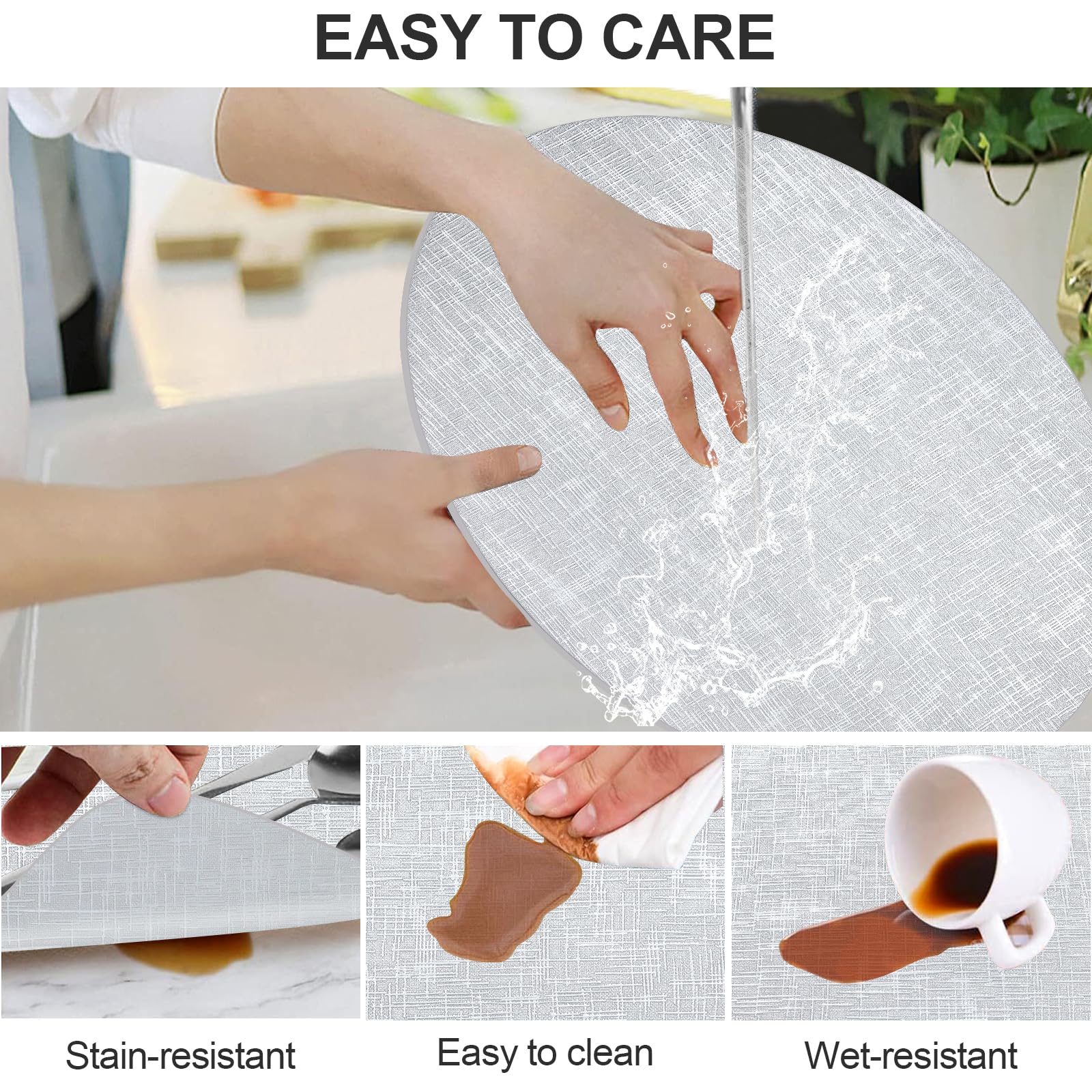 EASY TO CARE

Stain-resistant

Easy to clean

Wet-resistant