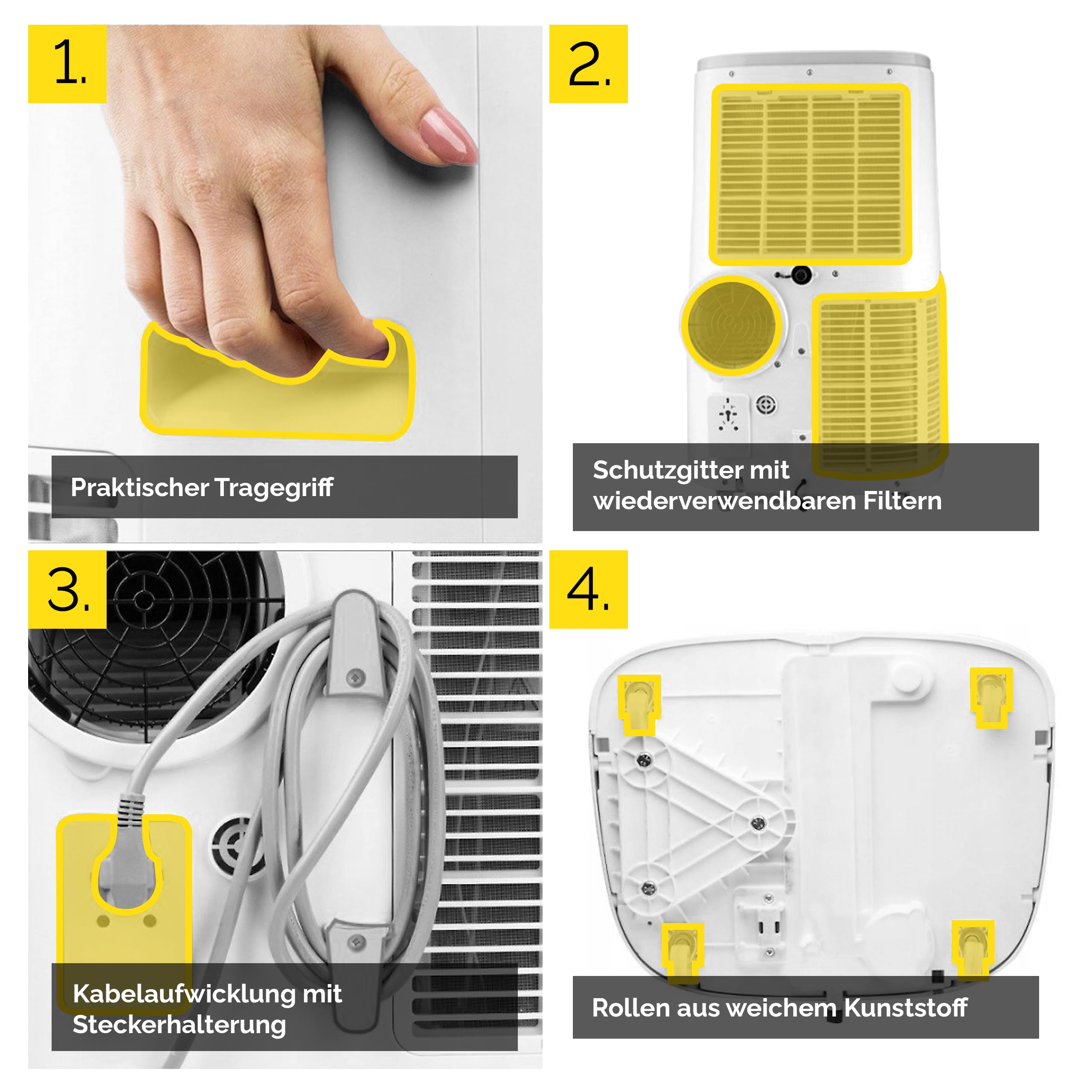 1.

Praktischer Tragegriff

2.

Schutzgitter mit wiederverwendbaren Filtern

3.

Kabelaufwicklung mit Steckerhalterung

4.

Rollen aus weichem Kunststoff