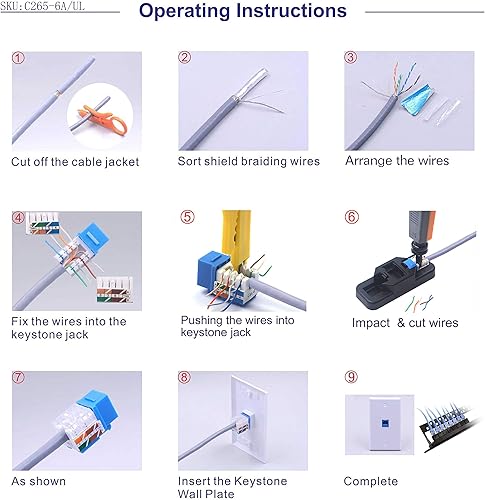 SKU:C265-6A/UL

Operating Instructions

①

Cut off the cable jacket

②

Sort shield braiding wires

③

Arrange the wires

④

Fix the wires into the keystone jack

⑤

Pushing the wires into keystone jack

⑥

Impact & cut wires

⑦

As shown

⑧

Insert the Keystone Wall Plate

⑨

Complete