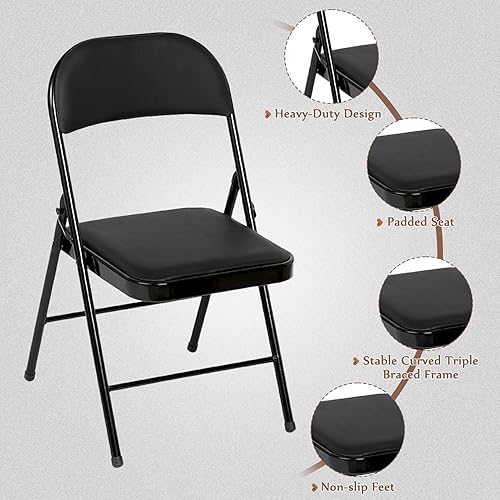 Heavy-Duty Design

Padded Seat

Stable Curved Triple Braced Frame

Non-slip Feet