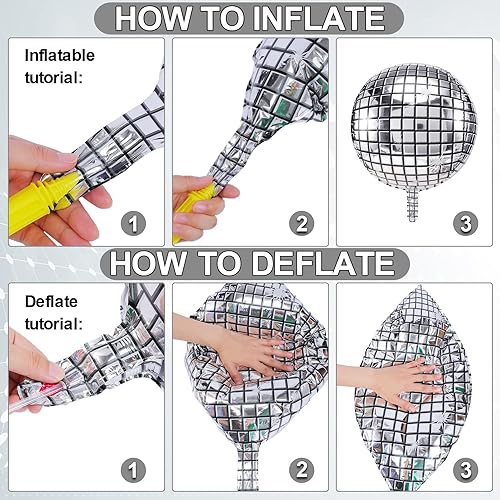 HOW TO INFLATE

Inflatable tutorial:

1

2

3

HOW TO DEFLATE

Deflate tutorial:

1

2

3