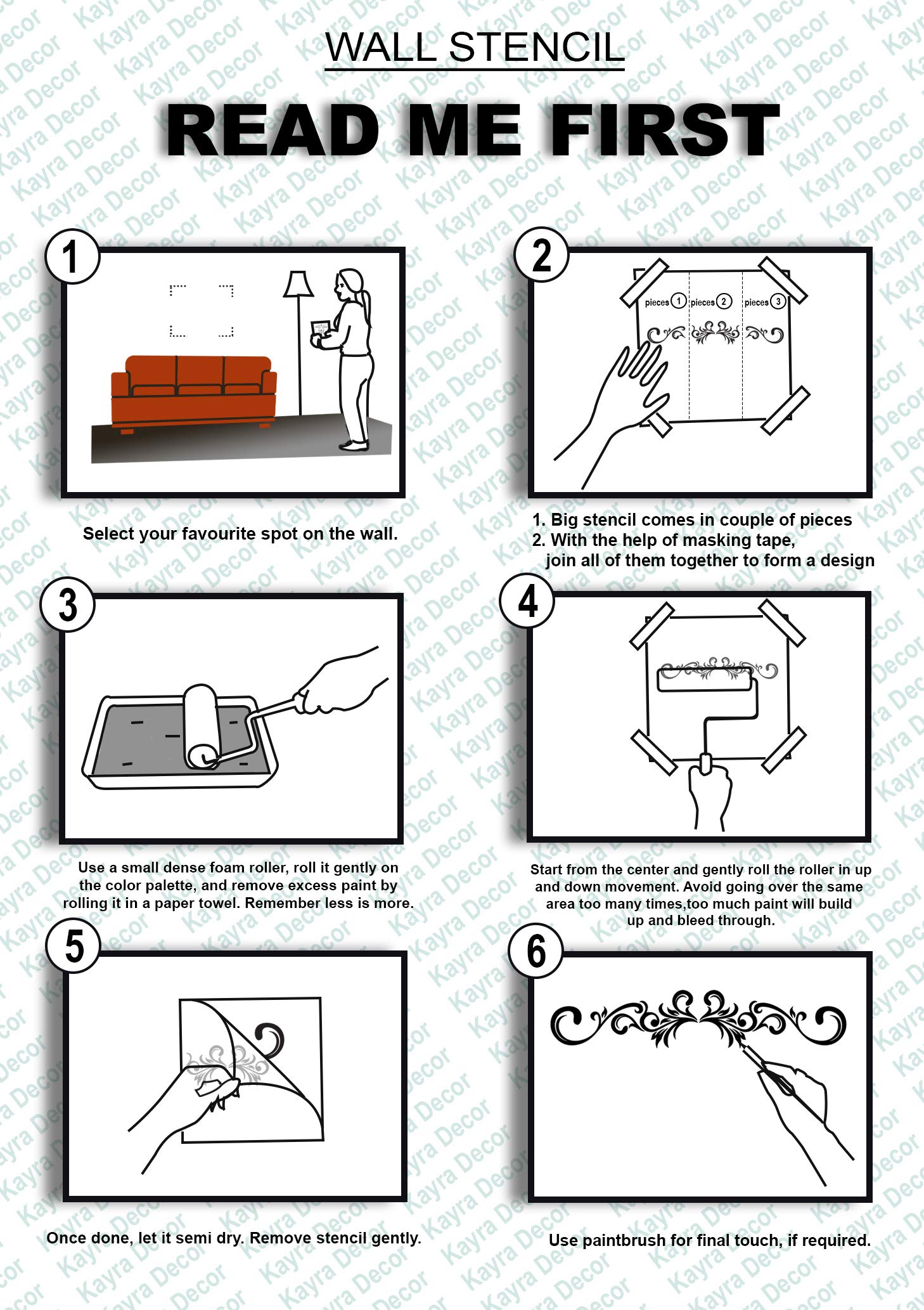 WALL STENCIL

READ ME FIRST

1

Select your favourite spot on the wall.

2

pieces 1 pieces 2 pieces 3

1. Big stencil comes in couple of pieces
2. With the help of masking tape, join all of them together to form a design

3

Use a small dense foam roller, roll it gently on the color palette, and remove excess paint by rolling it in a paper towel. Remember less is more.

4

Start from the center and gently roll the roller in up and down movement. Avoid going over the same area too many times,too much paint will build up and bleed through.

5

Once done, let it semi dry. Remove stencil gently.

6

Use paintbrush for final touch, if required.

Kayra Decor