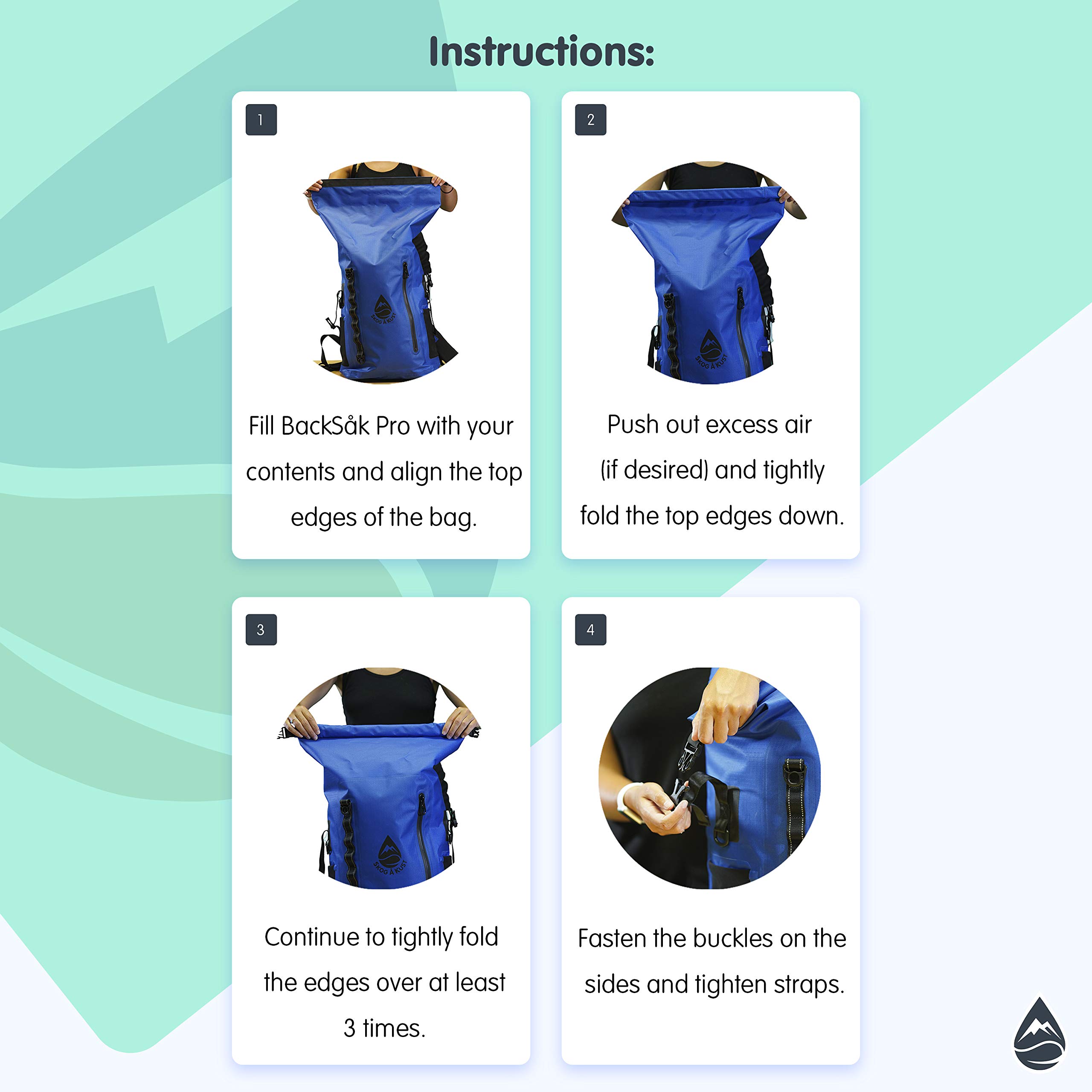 Instructions:

1

SKOG Å KUST

Fill BackSåk Pro with your contents and align the top edges of the bag.

2

SKOG Å KUST

Push out excess air (if desired) and tightly fold the top edges down.

3

SKOG Å KUST

Continue to tightly fold the edges over at least 3 times.

4

Fasten the buckles on the sides and tighten straps.