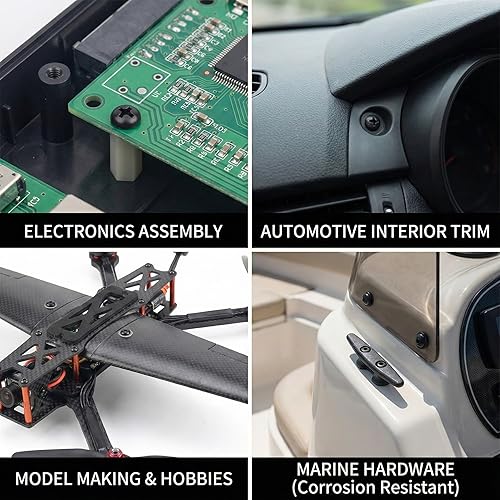 ELECTRONICS ASSEMBLY

AUTOMOTIVE INTERIOR TRIM

MODEL MAKING & HOBBIES

MARINE HARDWARE
(Corrosion Resistant)