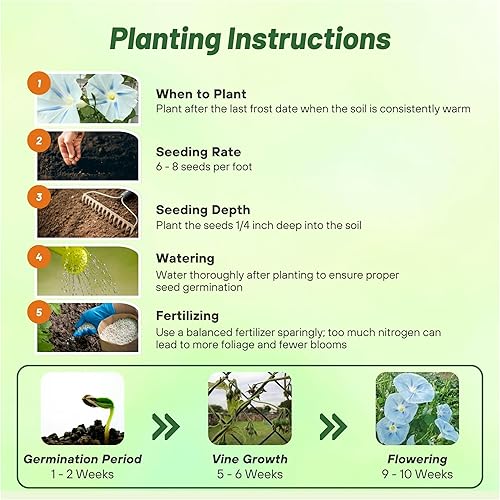 Planting Instructions

1
When to Plant
Plant after the last frost date when the soil is consistently warm

2
Seeding Rate
6 - 8 seeds per foot

3
Seeding Depth
Plant the seeds 1/4 inch deep into the soil

4
Watering
Water thoroughly after planting to ensure proper seed germination

5
Fertilizing
Use a balanced fertilizer sparingly; too much nitrogen can lead to more foliage and fewer blooms

Germination Period
1 - 2 Weeks

Vine Growth
5 - 6 Weeks

Flowering
9 - 10 Weeks