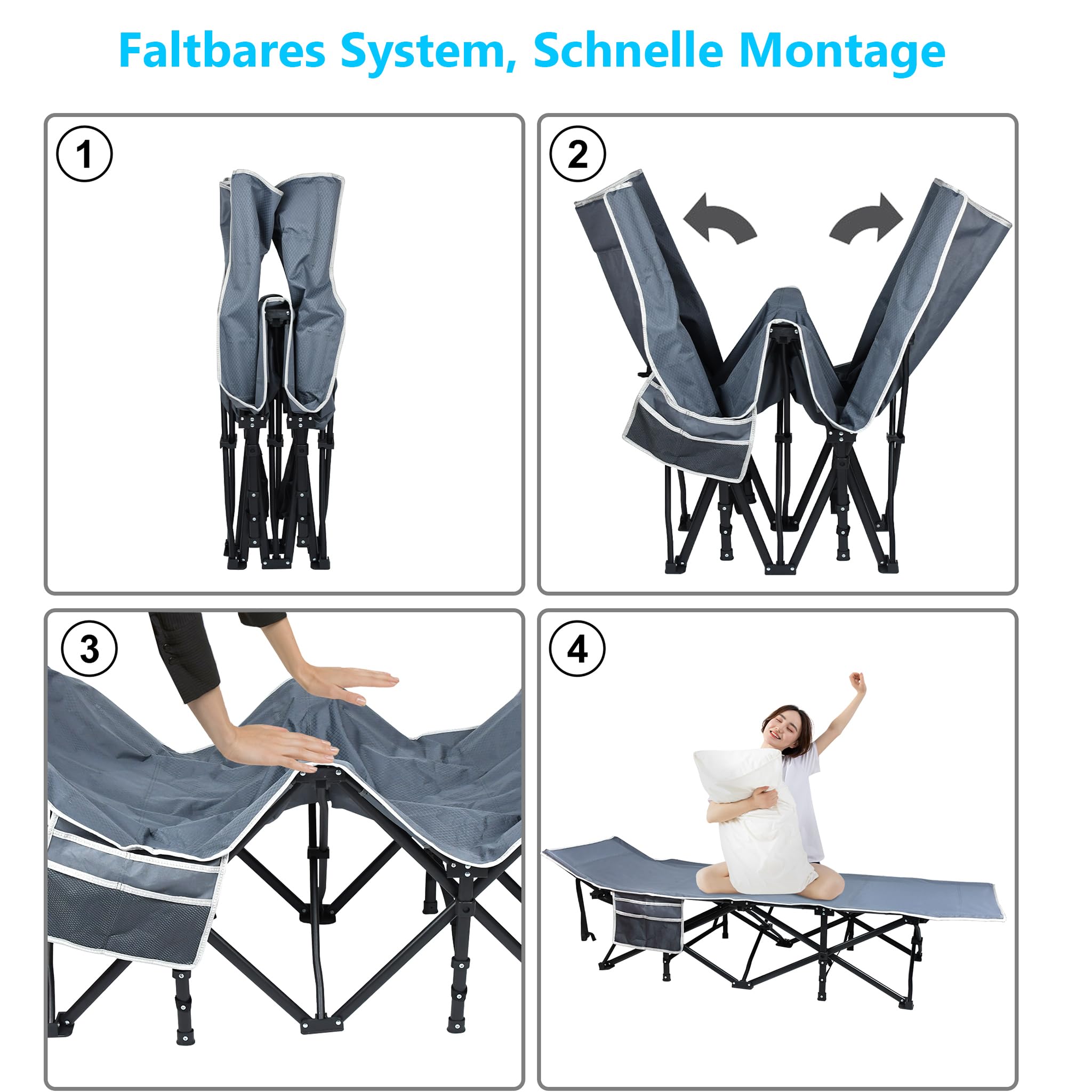 Faltbares System, Schnelle Montage

1

2

3

4