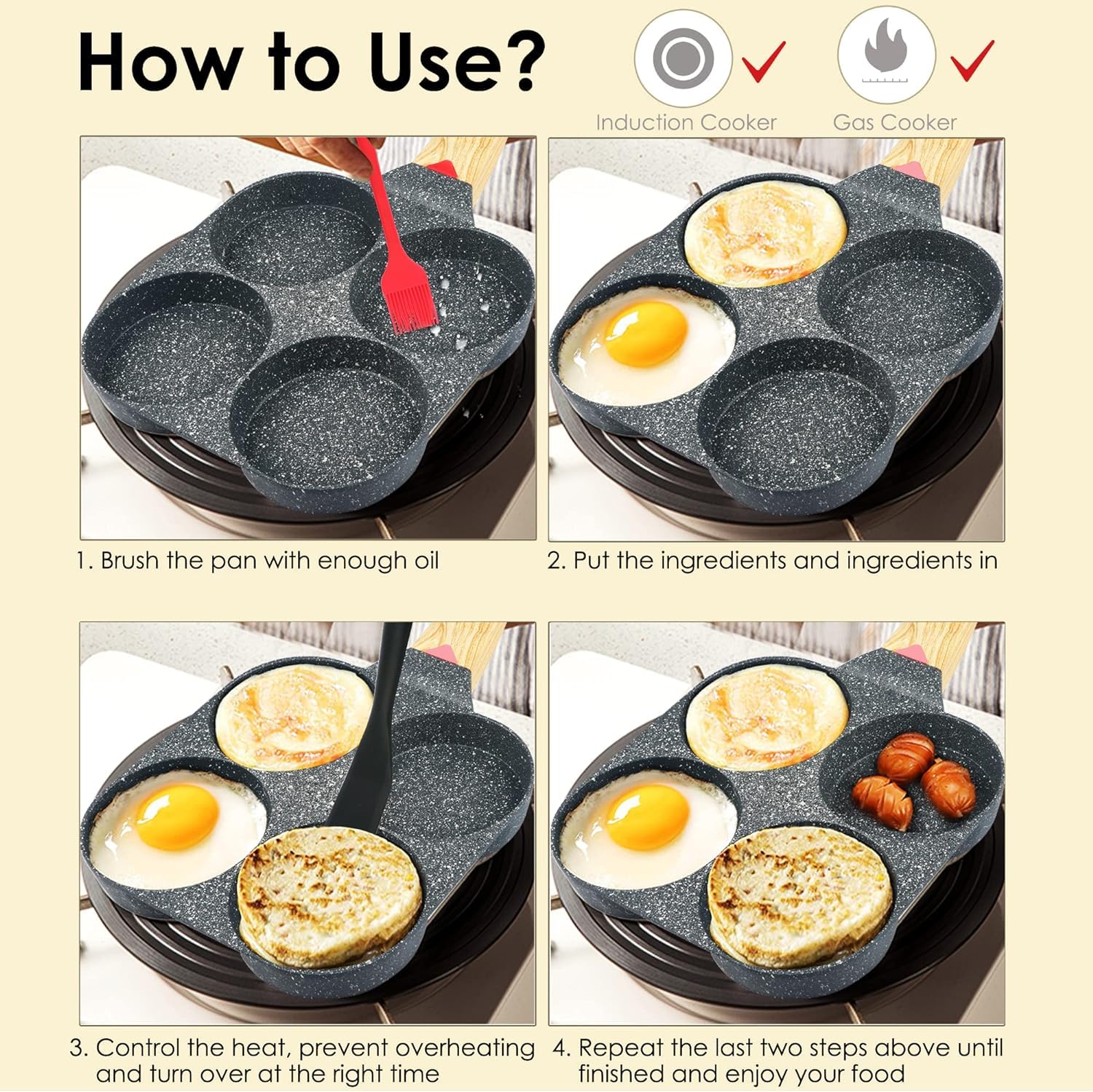 How to Use?

Induction Cooker

Gas Cooker

1. Brush the pan with enough oil

2. Put the ingredients and ingredients in

3. Control the heat, prevent overheating and turn over at the right time

4. Repeat the last two steps above until finished and enjoy your food