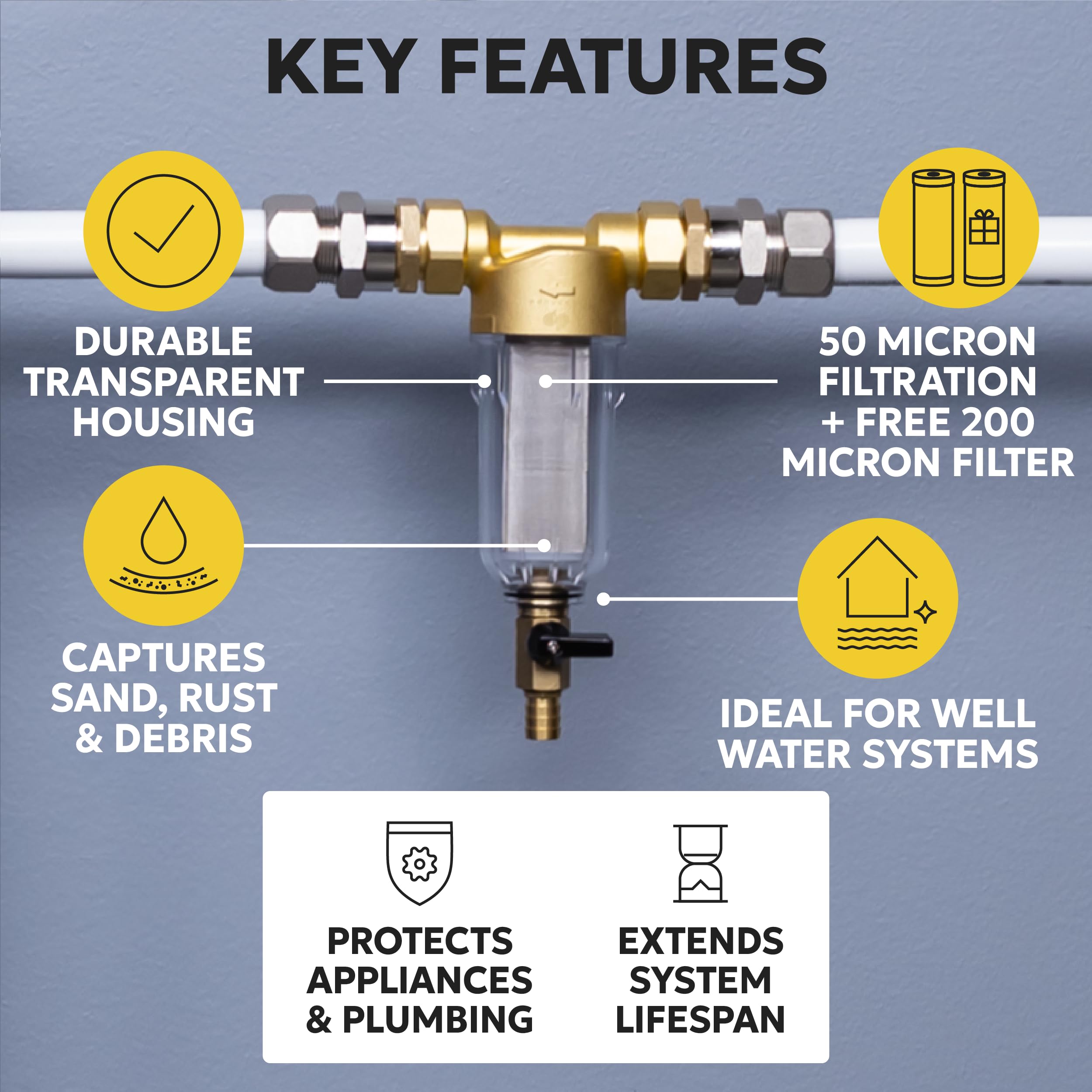 KEY FEATURES

DURABLE TRANSPARENT HOUSING

50 MICRON FILTRATION + FREE 200 MICRON FILTER

CAPTURES SAND, RUST & DEBRIS

IDEAL FOR WELL WATER SYSTEMS

PROTECTS APPLIANCES & PLUMBING

EXTENDS SYSTEM LIFESPAN