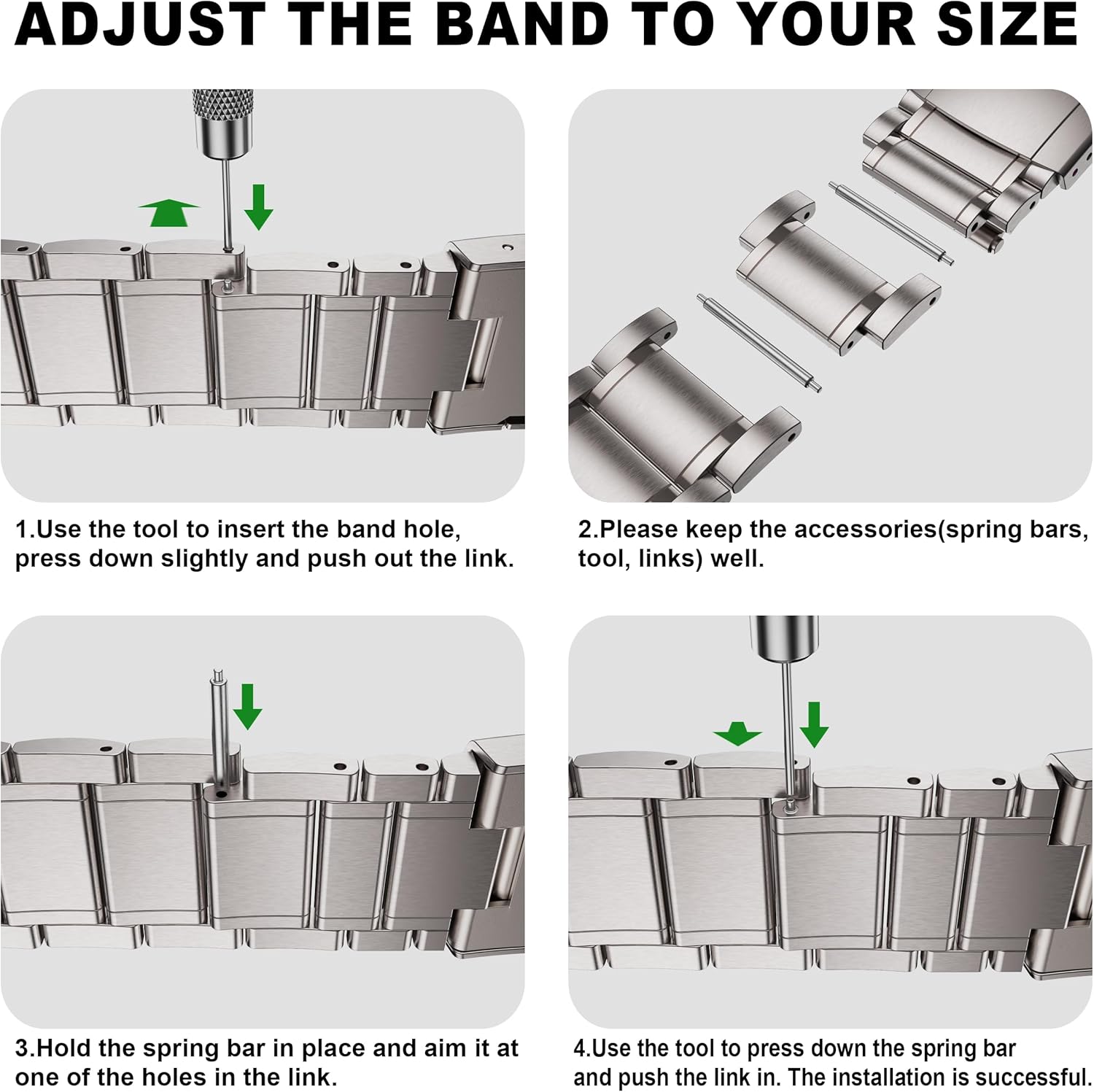 ADJUST THE BAND TO YOUR SIZE

1.Use the tool to insert the band hole, press down slightly and push out the link.

2.Please keep the accessories(spring bars, tool, links) well.

3.Hold the spring bar in place and aim it at one of the holes in the link.

4.Use the tool to press down the spring bar and push the link in. The installation is successful.