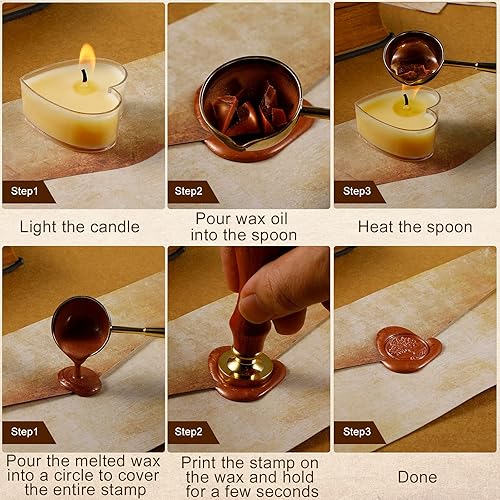 Step1

Light the candle

Step2

Pour wax oil into the spoon

Step3

Heat the spoon

Step1

Pour the melted wax into a circle to cover the entire stamp

Step2

Print the stamp on the wax and hold for a few seconds

Step3

Done