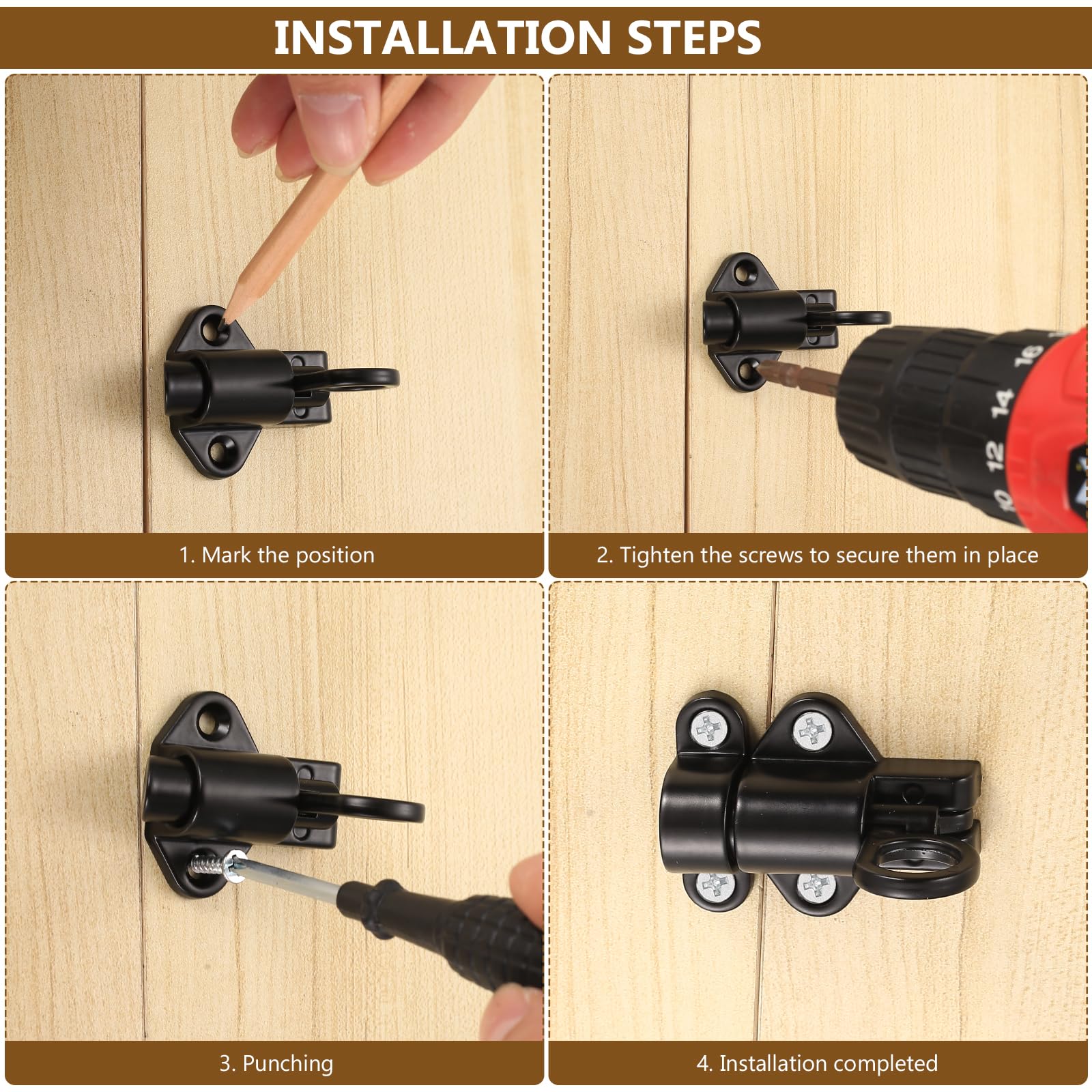 INSTALLATION STEPS

16
14
12
10

1. Mark the position

2. Tighten the screws to secure them in place

3. Punching

4. Installation completed