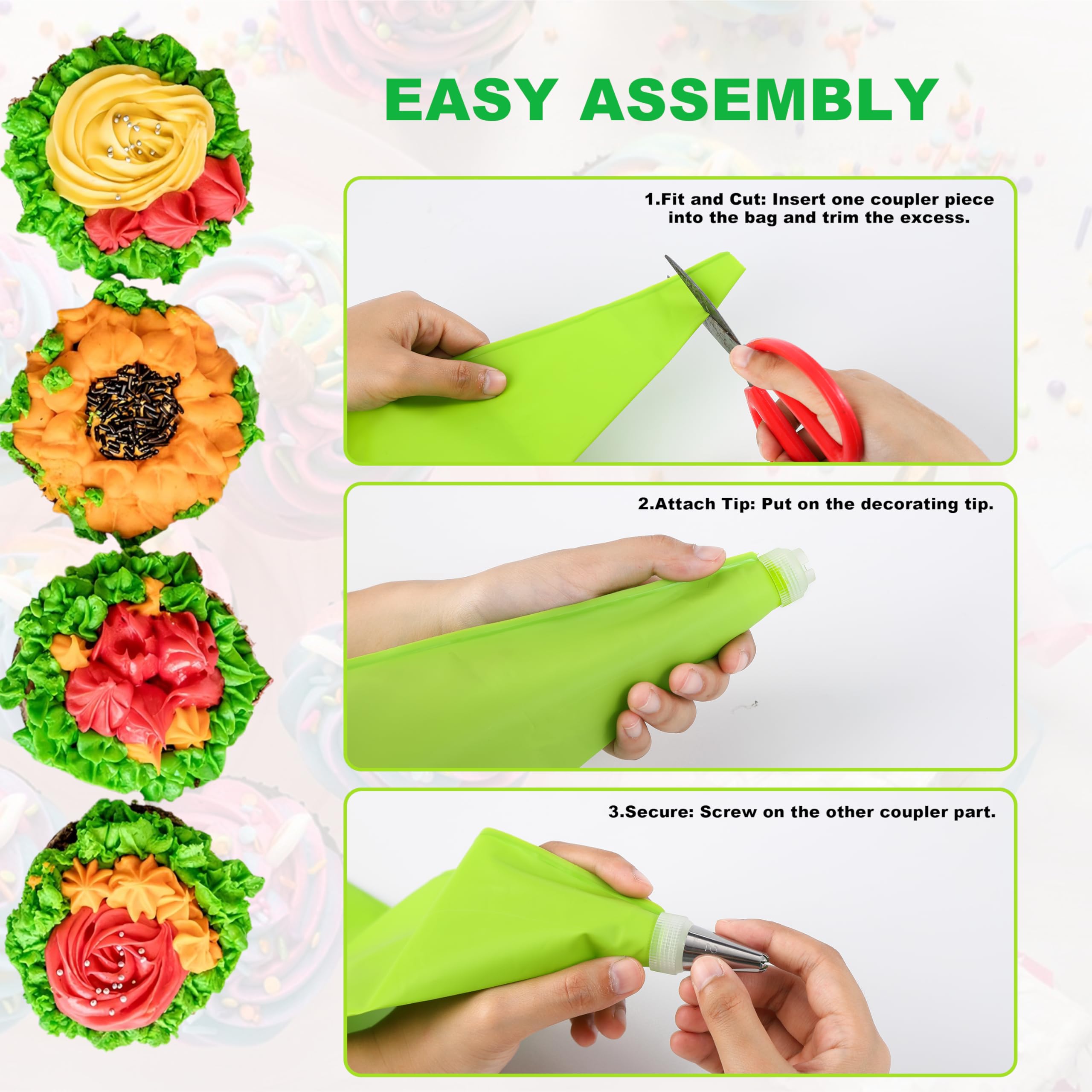 EASY ASSEMBLY

1.Fit and Cut: Insert one coupler piece into the bag and trim the excess.

2.Attach Tip: Put on the decorating tip.

3.Secure: Screw on the other coupler part.