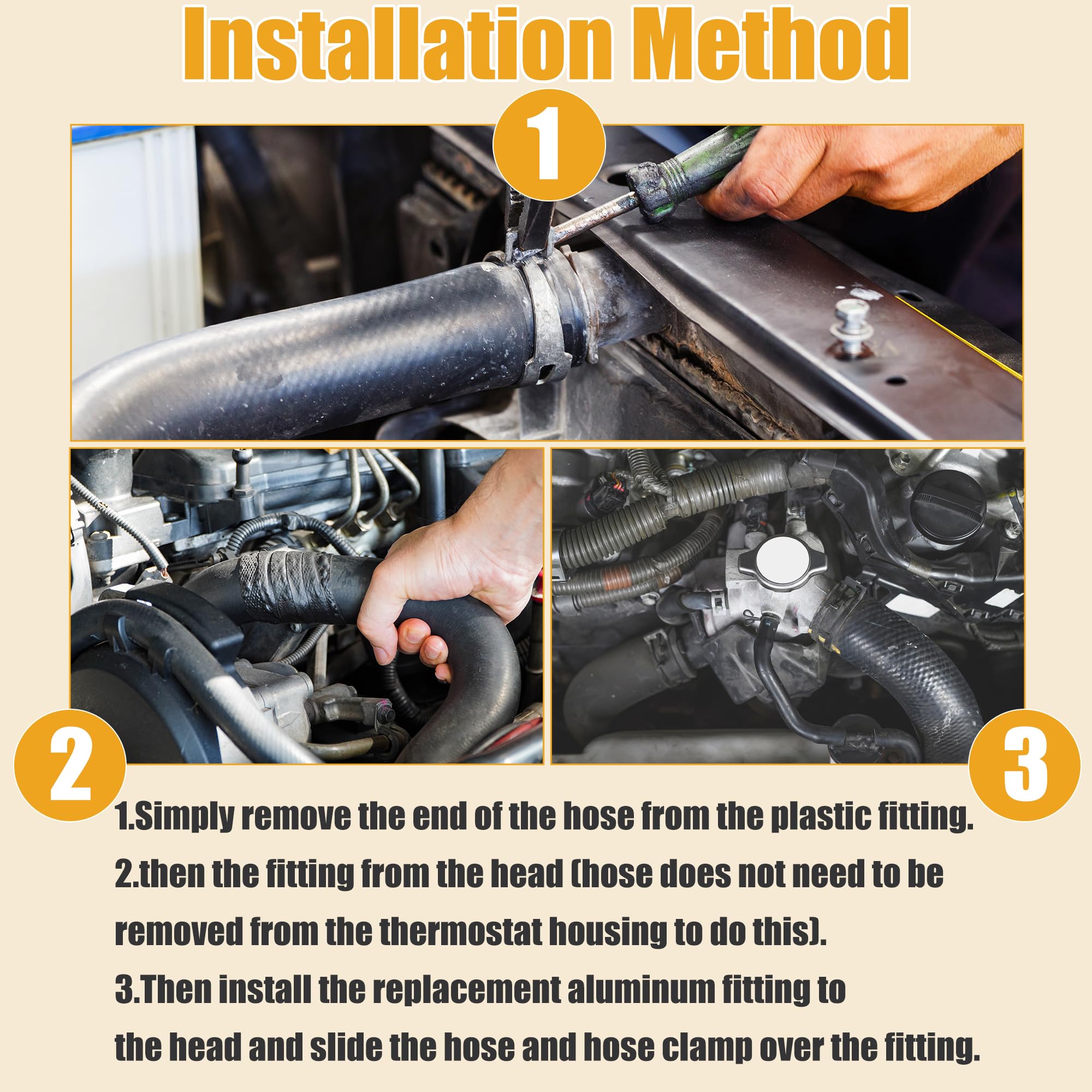 Installation Method

1

2

3

1.Simply remove the end of the hose from the plastic fitting.
2.then the fitting from the head (hose does not need to be removed from the thermostat housing to do this).
3.Then install the replacement aluminum fitting to the head and slide the hose and hose clamp over the fitting.