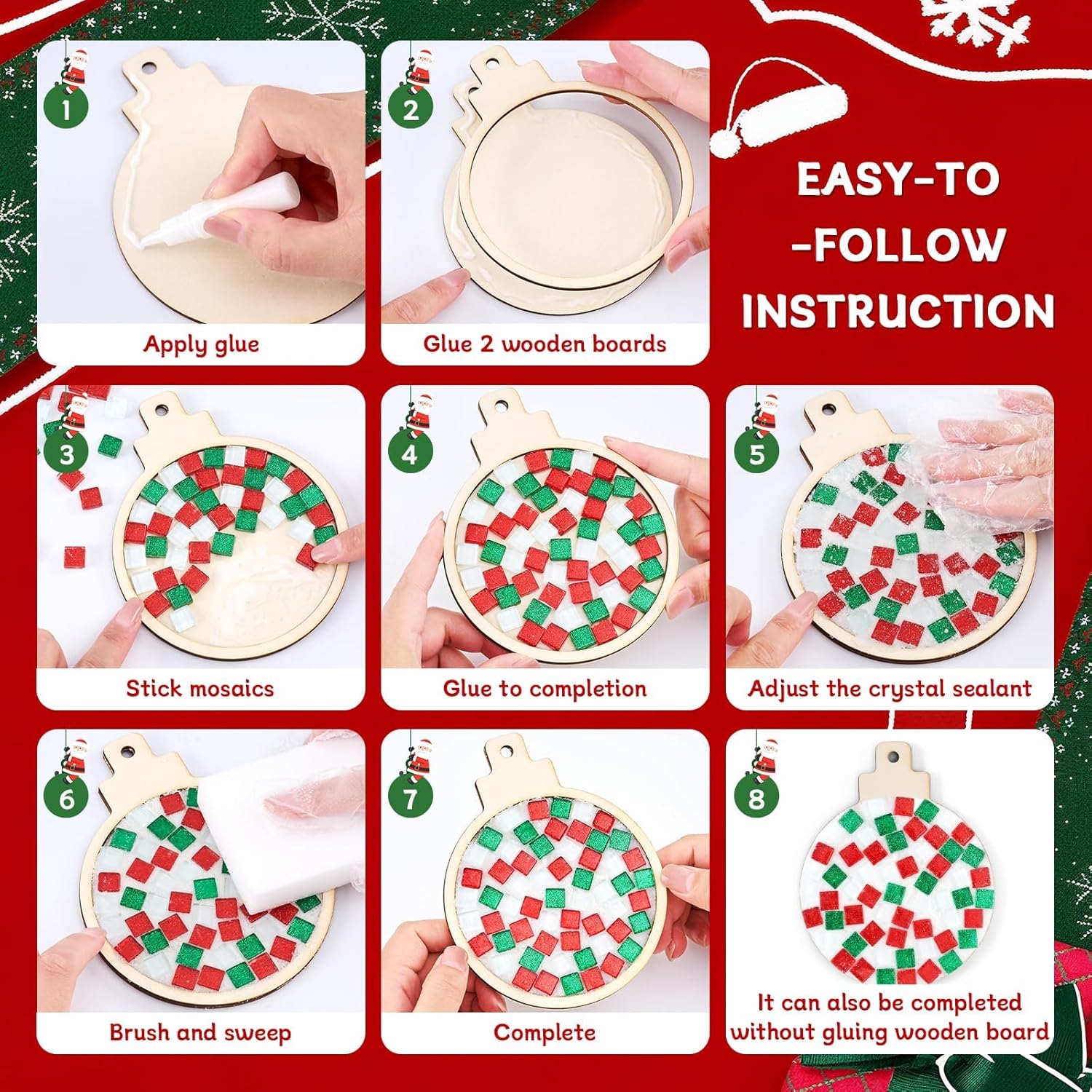 1
Apply glue

2
Glue 2 wooden boards

EASY-TO -FOLLOW INSTRUCTION

3
Stick mosaics

4
Glue to completion

5
Adjust the crystal sealant

6
Brush and sweep

7
Complete

8
It can also be completed without gluing wooden board