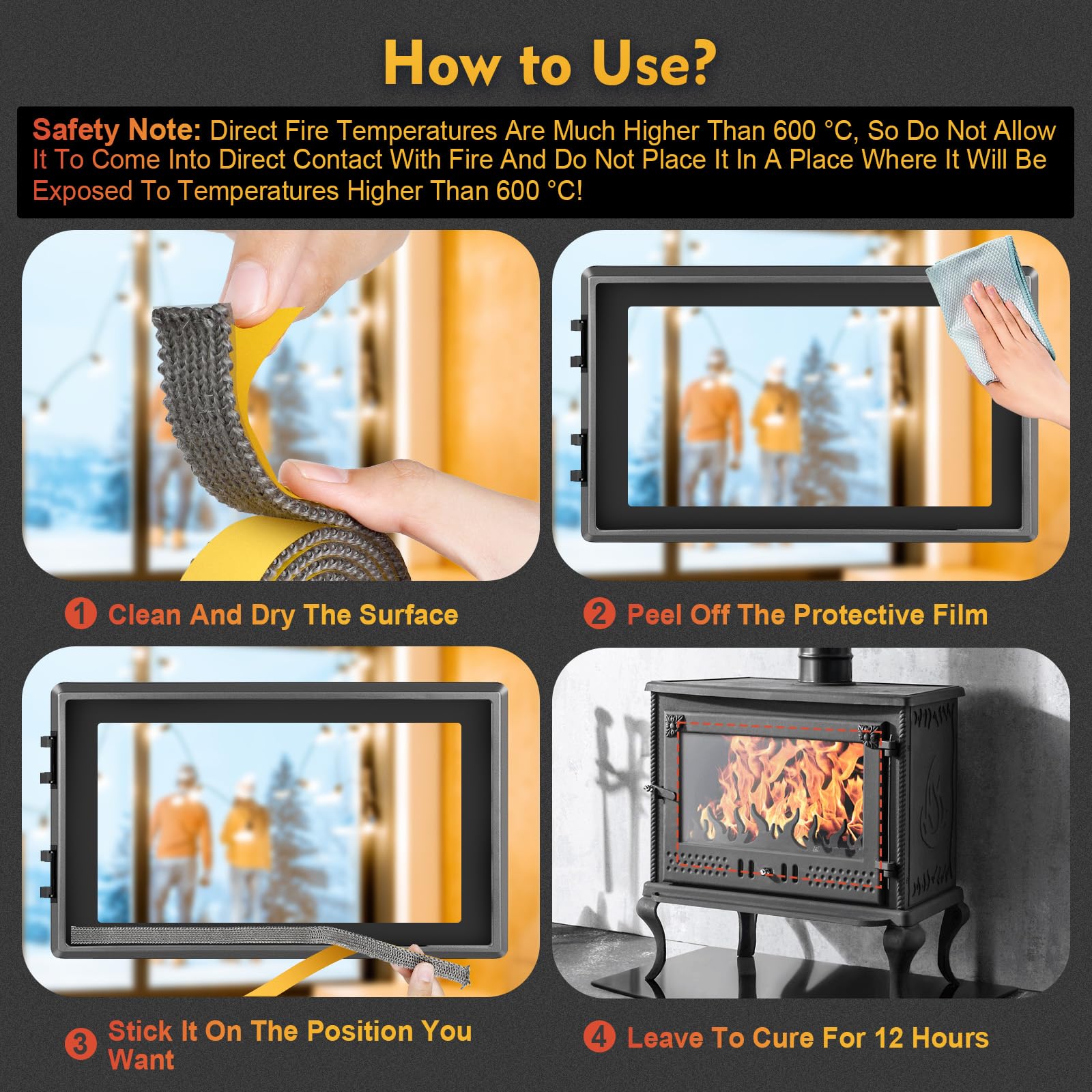 How to Use?

Safety Note: Direct Fire Temperatures Are Much Higher Than 600 °C, So Do Not Allow It To Come Into Direct Contact With Fire And Do Not Place It In A Place Where It Will Be Exposed To Temperatures Higher Than 600 °C!

1 Clean And Dry The Surface

2 Peel Off The Protective Film

3 Stick It On The Position You Want

4 Leave To Cure For 12 Hours