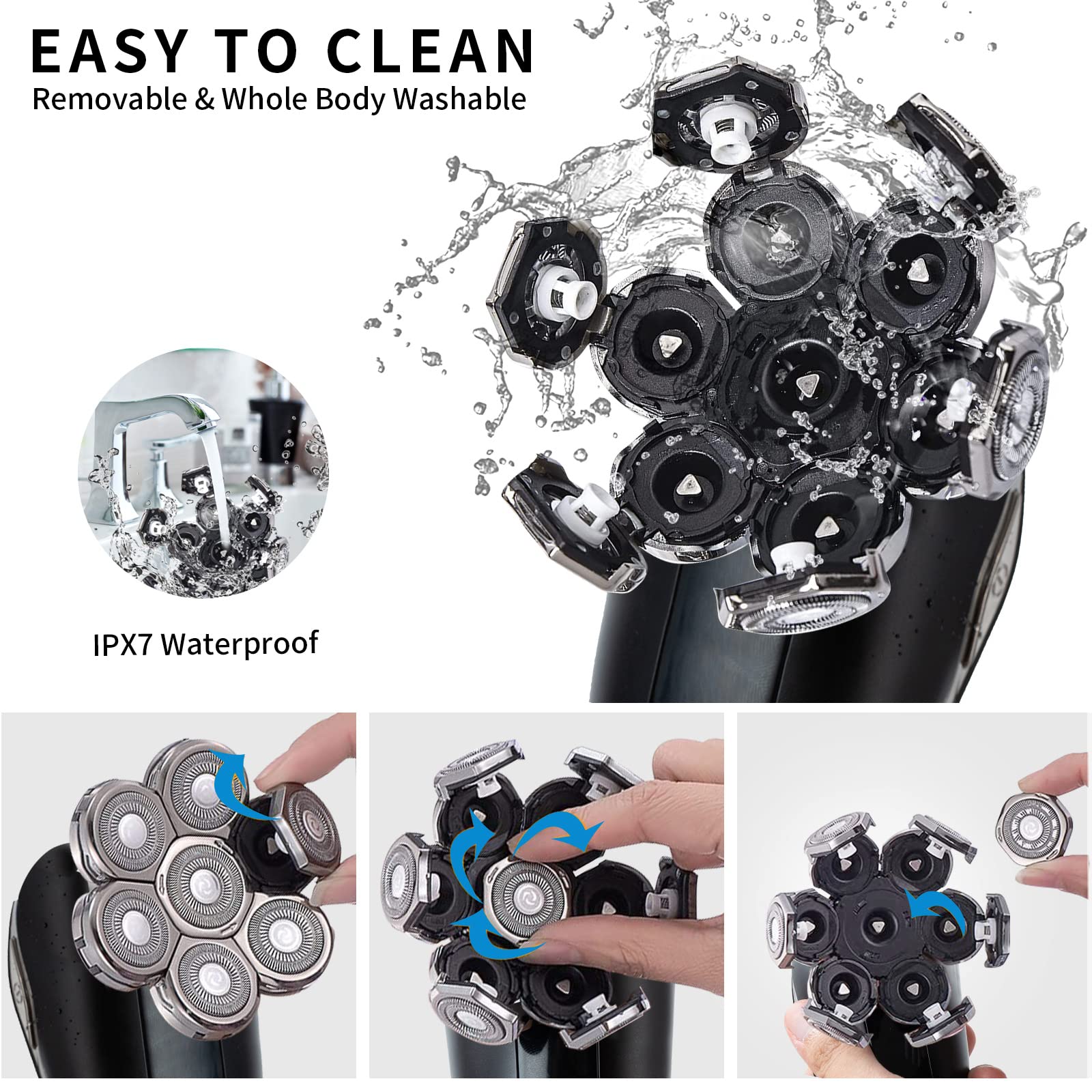 EASY TO CLEAN
Removable & Whole Body Washable

IPX7 Waterproof