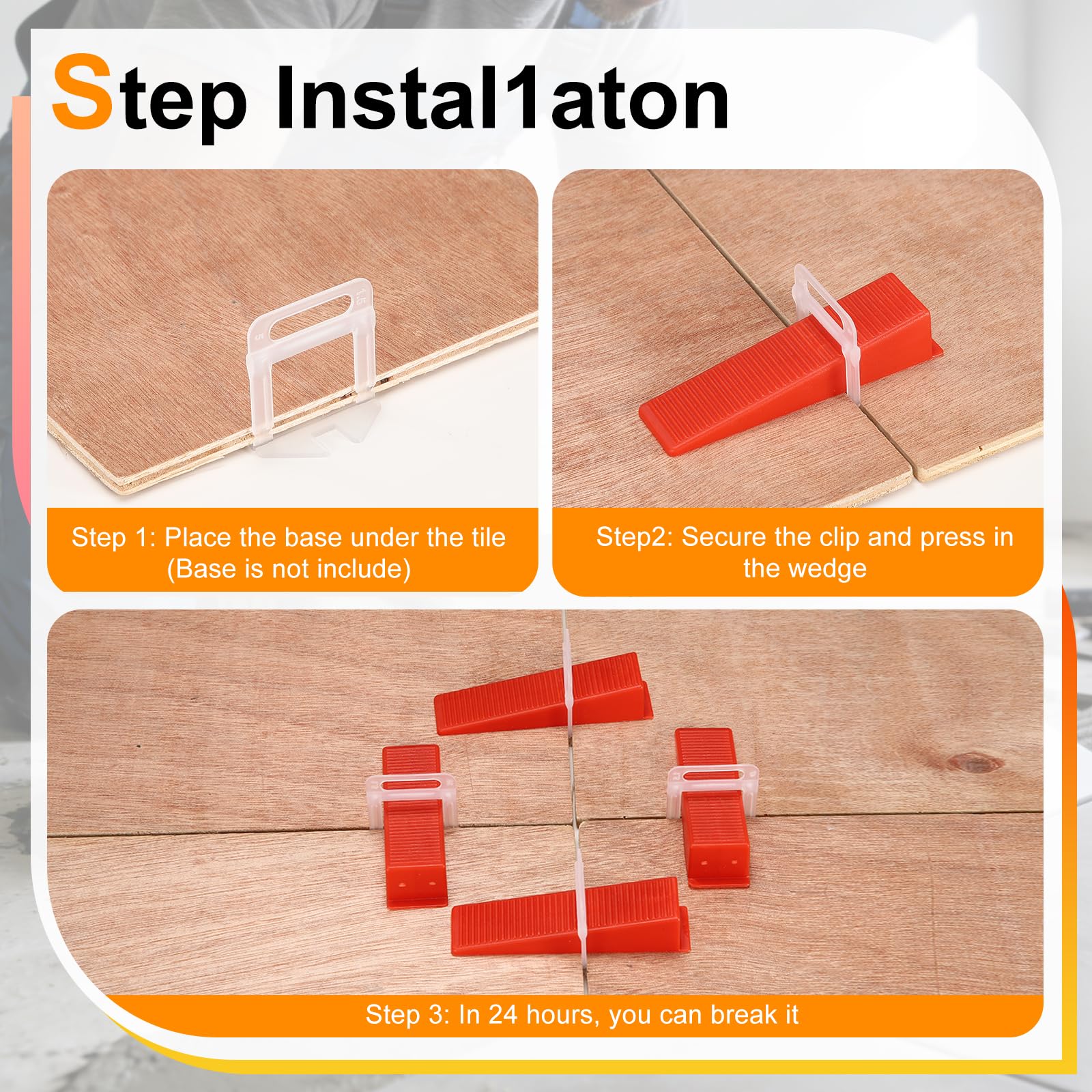 Step Instal1aton

Step 1: Place the base under the tile (Base is not include)

Step2: Secure the clip and press in the wedge

Step 3: In 24 hours, you can break it