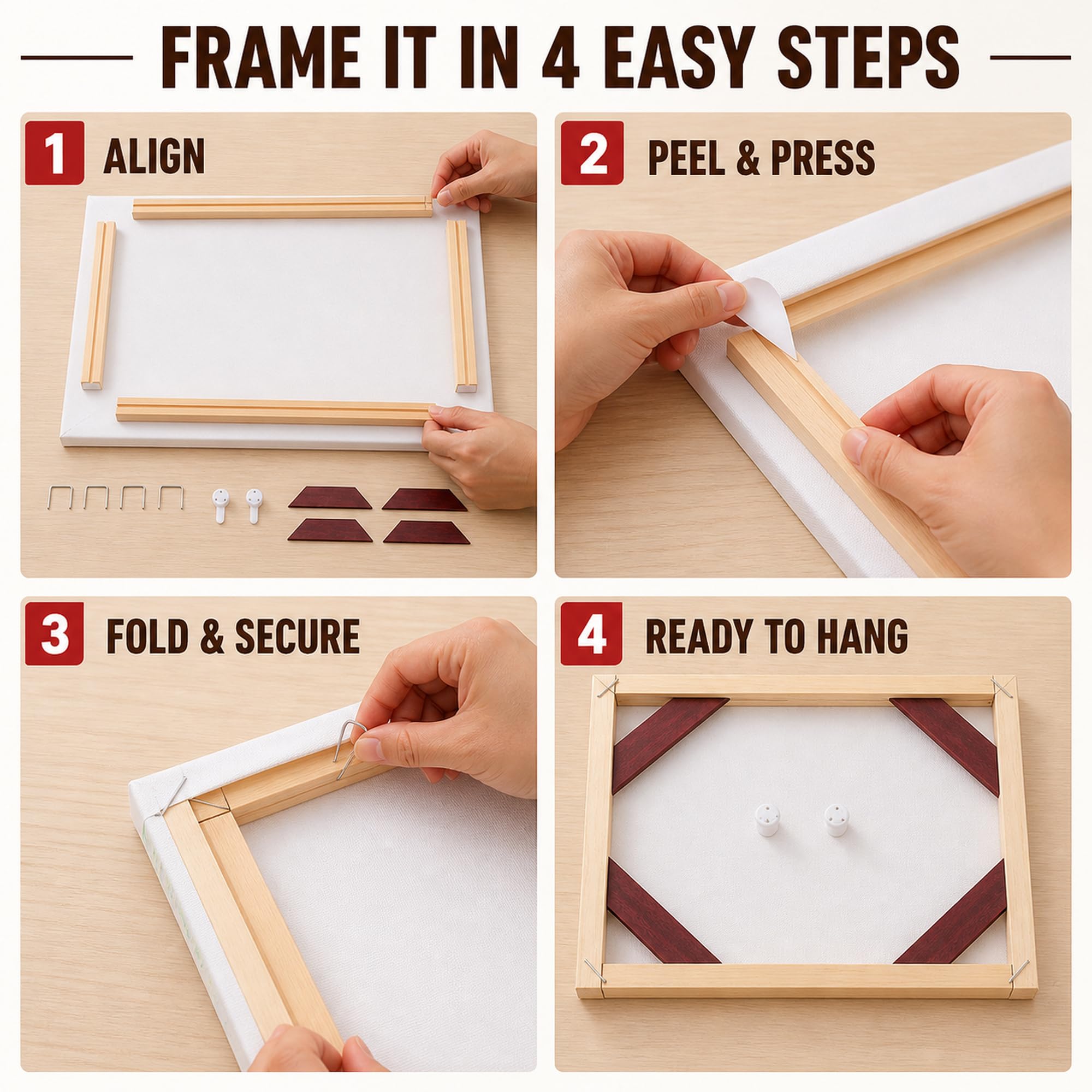 FRAME IT IN 4 EASY STEPS

1 ALIGN

2 PEEL & PRESS

3 FOLD & SECURE

4 READY TO HANG