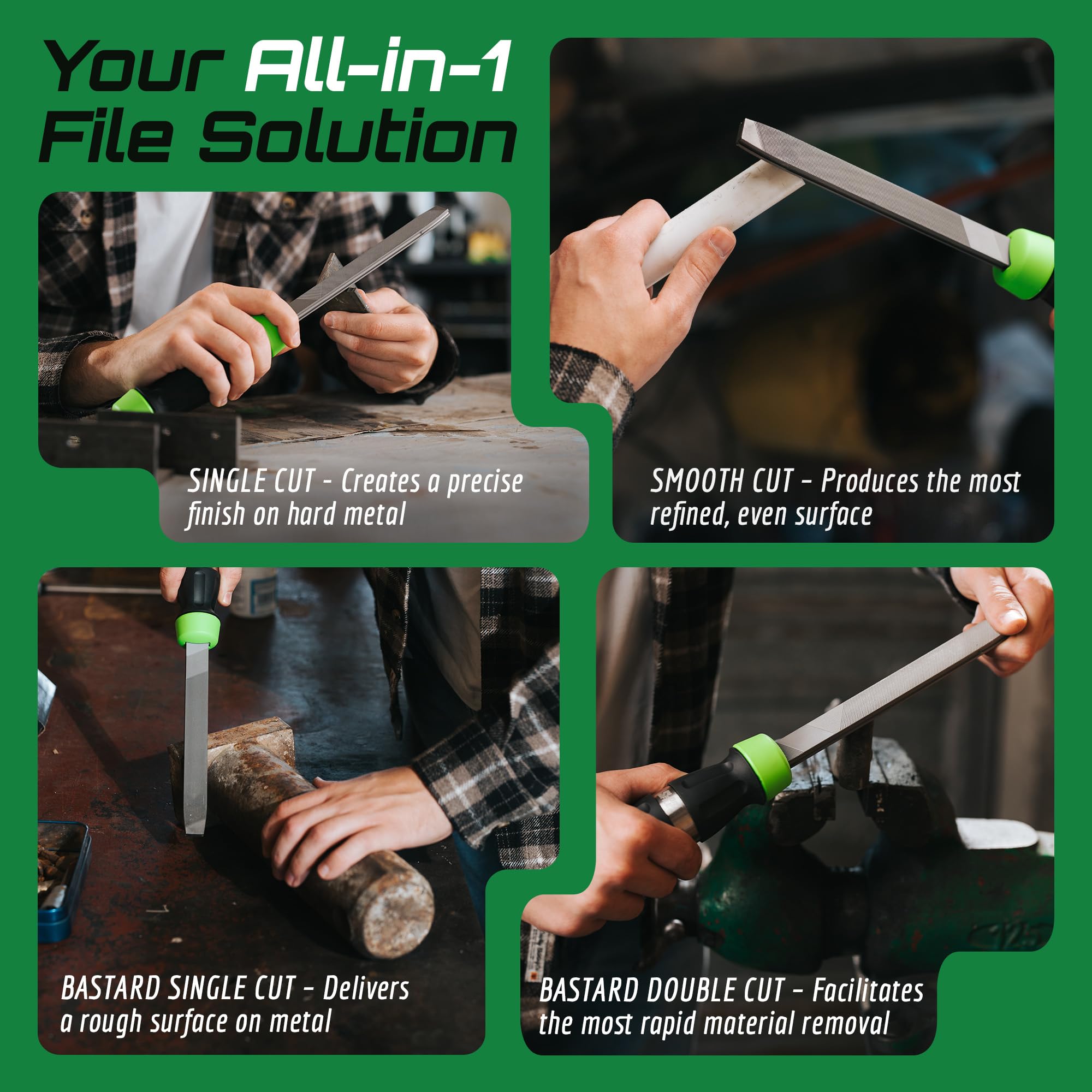 Your All-in-1 File Solution

SINGLE CUT - Creates a precise finish on hard metal

SMOOTH CUT - Produces the most refined, even surface

BASTARD SINGLE CUT - Delivers a rough surface on metal

BASTARD DOUBLE CUT - Facilitates the most rapid material removal