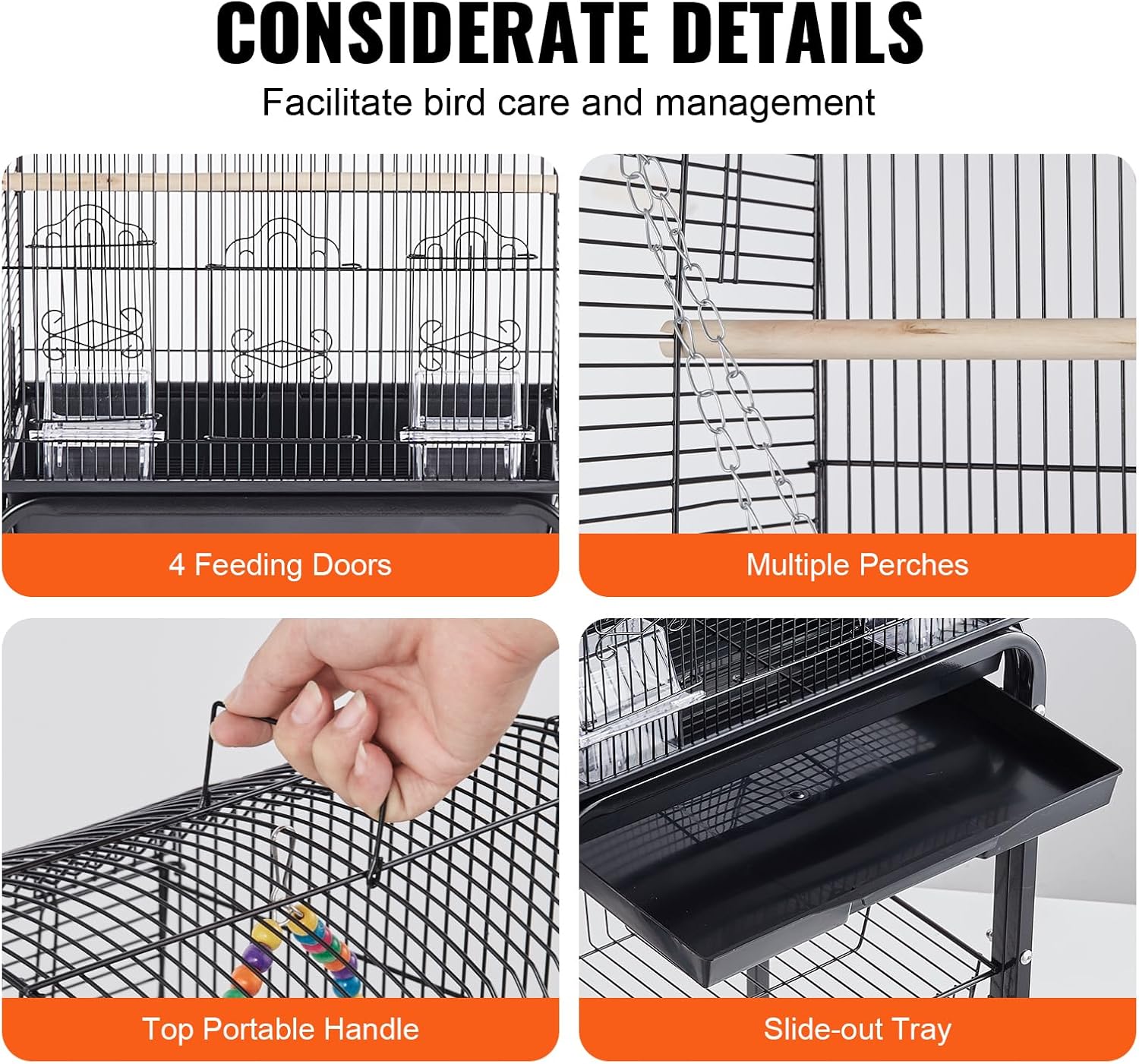 CONSIDERATE DETAILS

Facilitate bird care and management

4 Feeding Doors

Multiple Perches

Top Portable Handle

Slide-out Tray