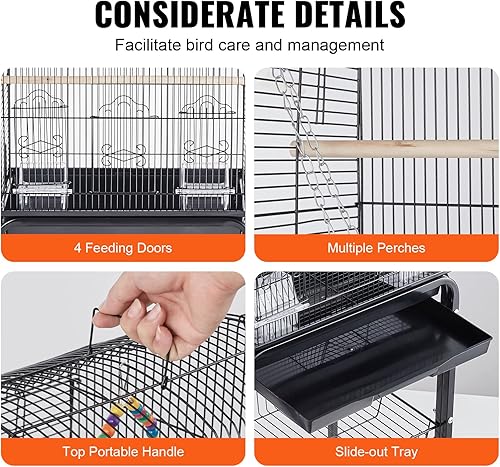 CONSIDERATE DETAILS

Facilitate bird care and management

4 Feeding Doors

Multiple Perches

Top Portable Handle

Slide-out Tray