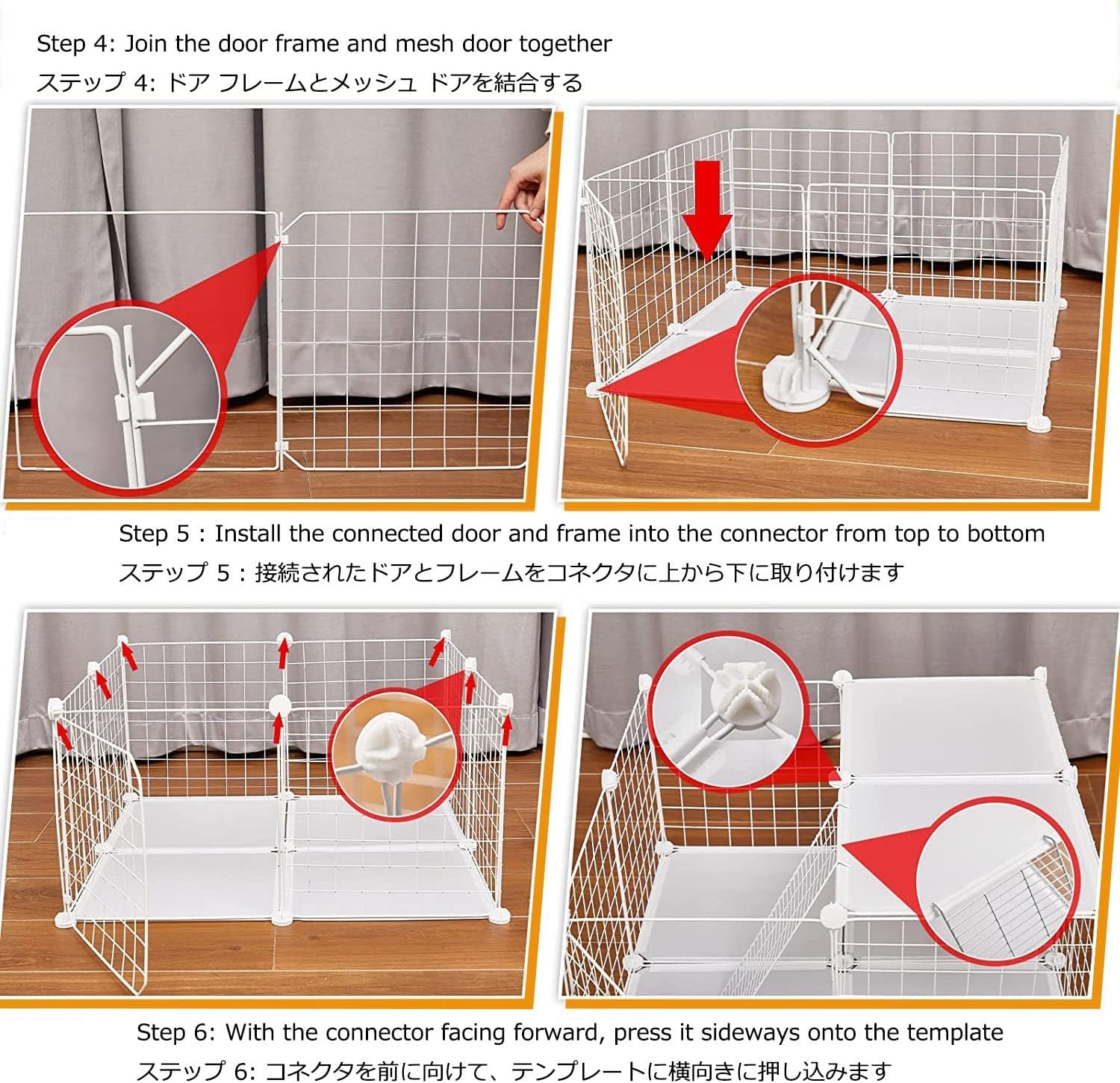 Step 4: Join the door frame and mesh door together
ステップ 4: ドア フレームとメッシュ ドアを結合する

Step 5：Install the connected door and frame into the connector from top to bottom
ステップ 5：接続されたドアとフレームをコネクタに上から下に取り付けます

Step 6: With the connector facing forward, press it sideways onto the template
ステップ 6: コネクタを前に向けて、テンプレートに横向きに押し込みます