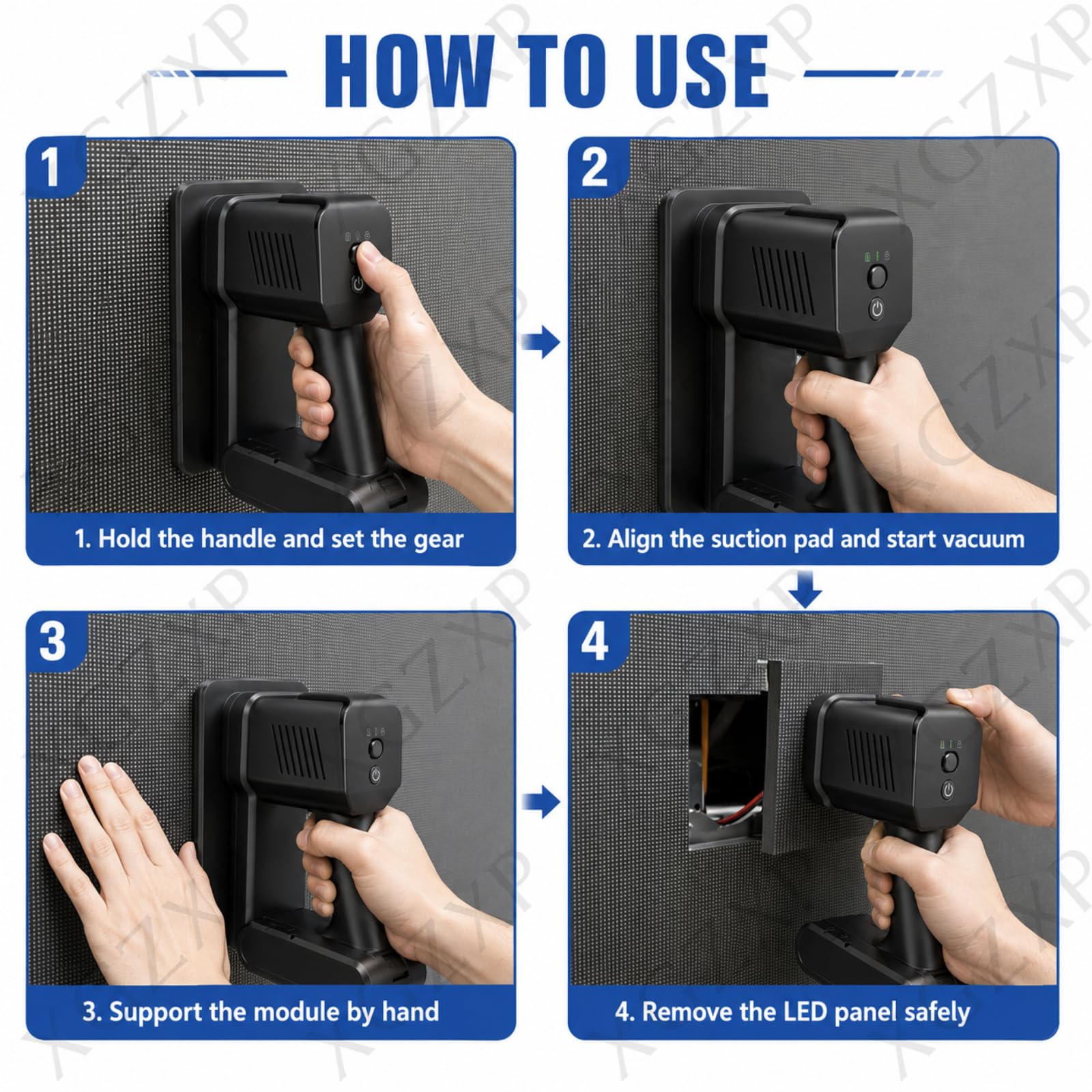 HOW TO USE

1

1. Hold the handle and set the gear

2

2. Align the suction pad and start vacuum

3

3. Support the module by hand

4

4. Remove the LED panel safely

XGZXP